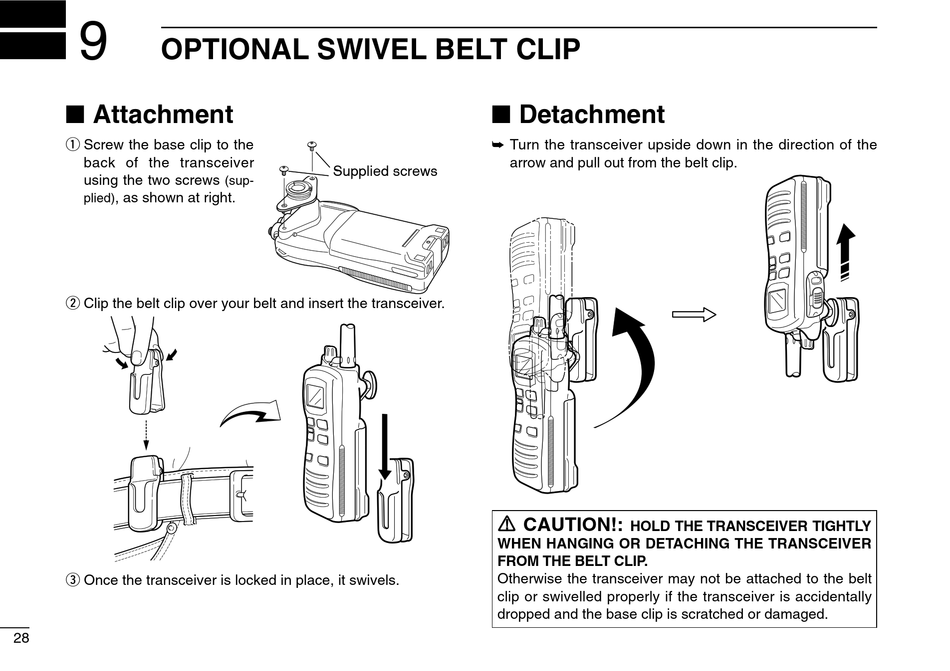 9 OPTIONAL SWIVEL BELT CLIP

■ Attachment

① Screw the base clip to the back of the transceiver using the two screws (supplied), as shown at right.

Supplied screws

② Clip the belt clip over your belt and insert the transceiver.

③ Once the transceiver is locked in place, it swivels.

■ Detachment

➥ Turn the transceiver upside down in the direction of the arrow and pull out from the belt clip.

⚠ CAUTION!: HOLD THE TRANSCEIVER TIGHTLY WHEN HANGING OR DETACHING THE TRANSCEIVER FROM THE BELT CLIP.
Otherwise the transceiver may not be attached to the belt clip or swivelled properly if the transceiver is accidentally dropped and the base clip is scratched or damaged.

28