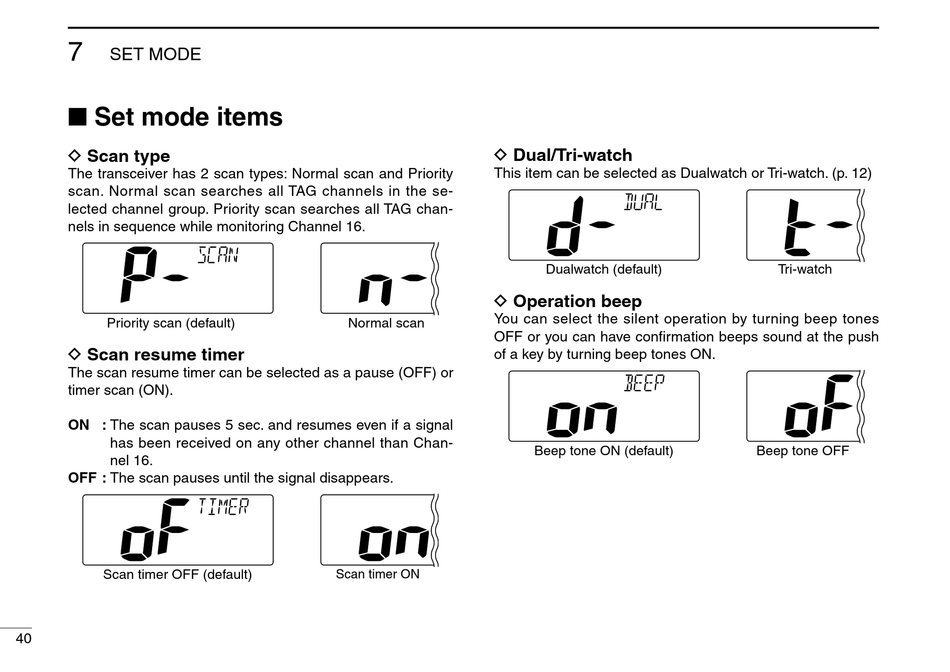 7 SET MODE

■ Set mode items

◇ Scan type
The transceiver has 2 scan types: Normal scan and Priority scan. Normal scan searches all TAG channels in the selected channel group. Priority scan searches all TAG channels in sequence while monitoring Channel 16.

P- SCAN
Priority scan (default)

n-
Normal scan

◇ Scan resume timer
The scan resume timer can be selected as a pause (OFF) or timer scan (ON).

ON : The scan pauses 5 sec. and resumes even if a signal has been received on any other channel than Channel 16.
OFF : The scan pauses until the signal disappears.

oF TIMER
Scan timer OFF (default)

on
Scan timer ON

◇ Dual/Tri-watch
This item can be selected as Dualwatch or Tri-watch. (p. 12)

d- DUAL
Dualwatch (default)

t-
Tri-watch

◇ Operation beep
You can select the silent operation by turning beep tones OFF or you can have confirmation beeps sound at the push of a key by turning beep tones ON.

on BEEP
Beep tone ON (default)

oF
Beep tone OFF

40