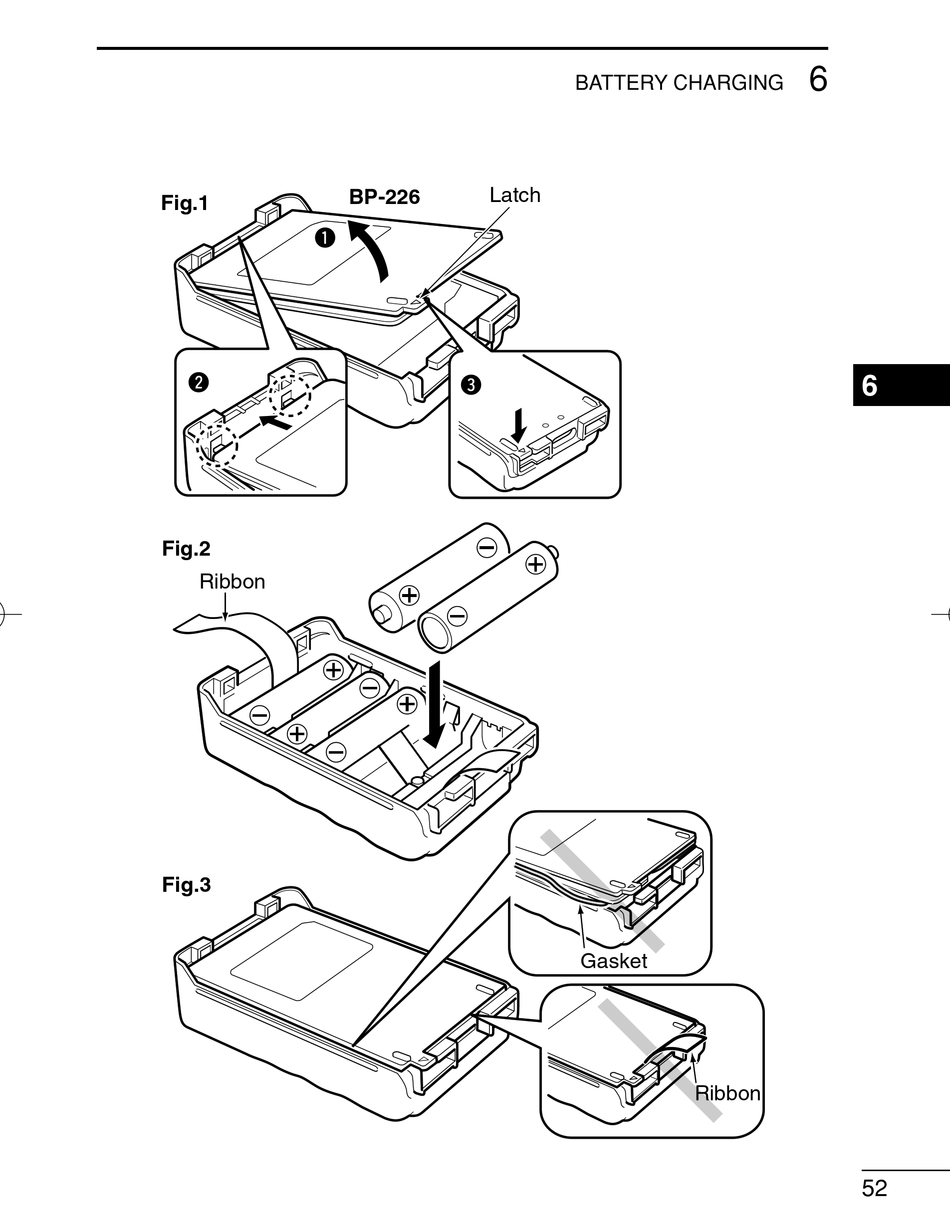 BATTERY CHARGING 6

Fig.1

BP-226

Latch

❶

❷

❸

6

Fig.2

Ribbon

Fig.3

Gasket

Ribbon

52