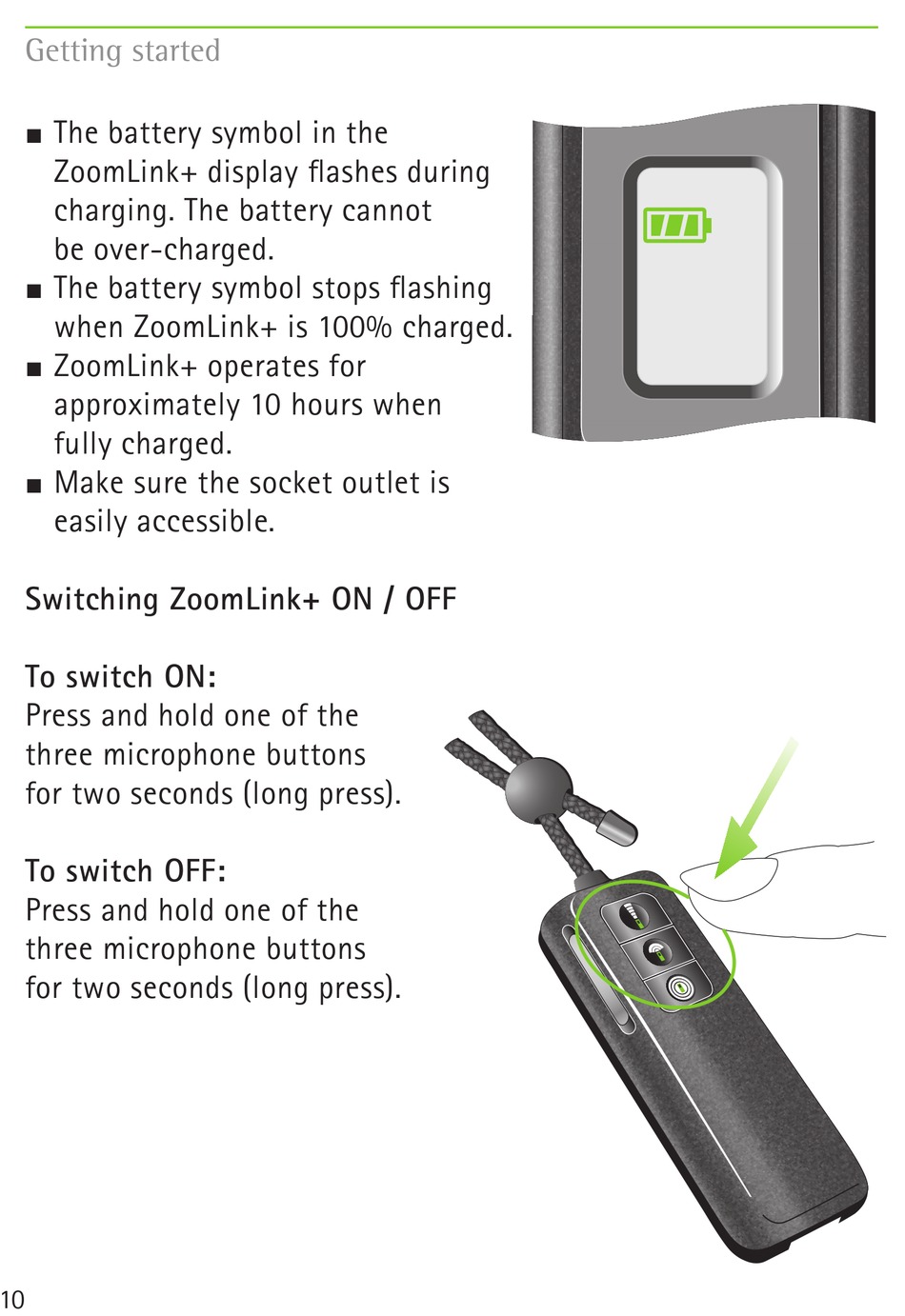 Getting started

■ The battery symbol in the ZoomLink+ display flashes during charging. The battery cannot be over-charged.
■ The battery symbol stops flashing when ZoomLink+ is 100% charged.
■ ZoomLink+ operates for approximately 10 hours when fully charged.
■ Make sure the socket outlet is easily accessible.

Switching ZoomLink+ ON / OFF

To switch ON:
Press and hold one of the three microphone buttons for two seconds (long press).

To switch OFF:
Press and hold one of the three microphone buttons for two seconds (long press).

10