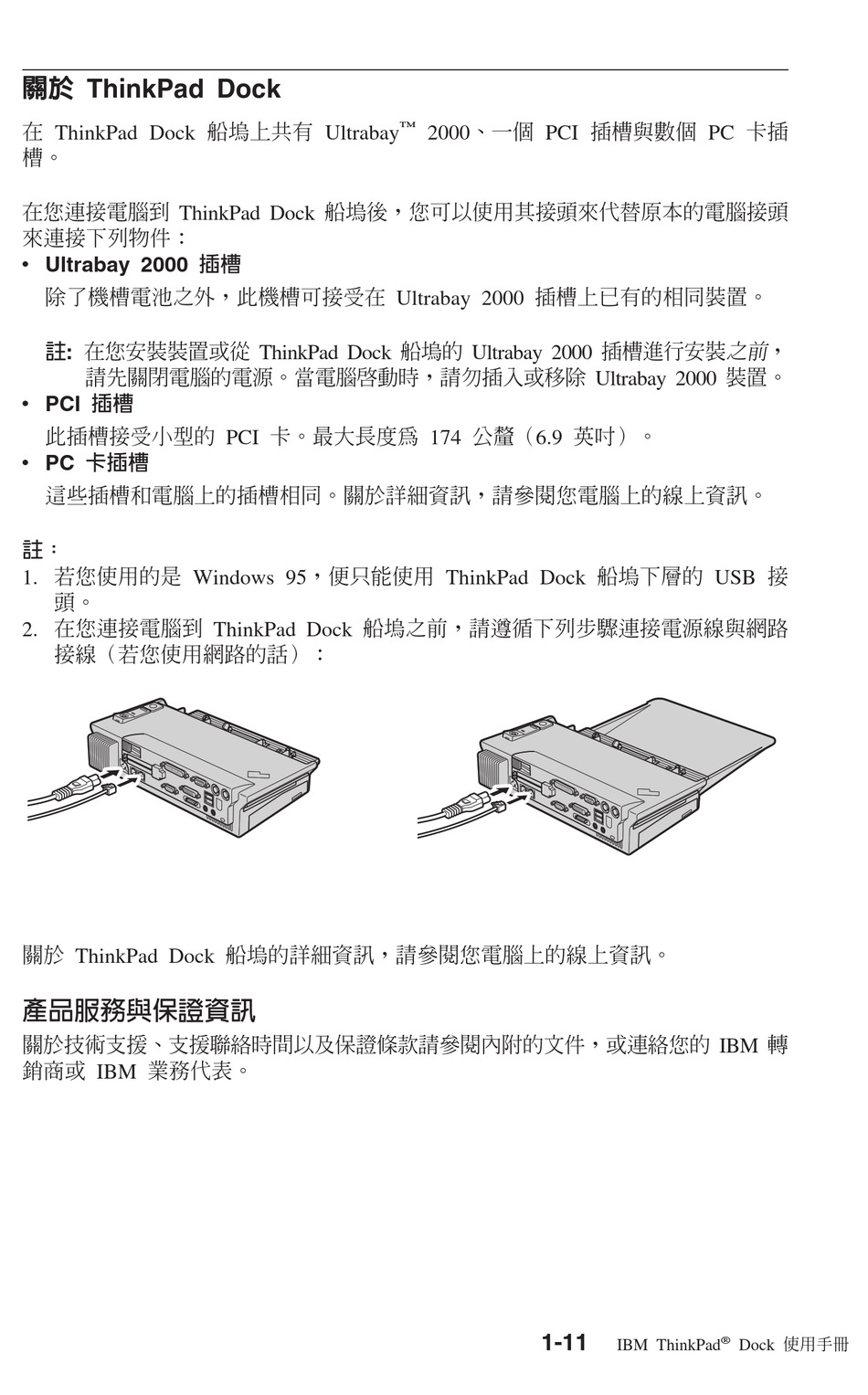 關於 ThinkPad Dock

在 ThinkPad Dock 船塢上共有 Ultrabay™ 2000、一個 PCI 插槽與數個 PC 卡插槽。

在您連接電腦到 ThinkPad Dock 船塢後，您可以使用其接頭來代替原本的電腦接頭來連接下列物件：

• Ultrabay 2000 插槽

除了機槽電池之外，此機槽可接受在 Ultrabay 2000 插槽上已有的相同裝置。

註: 在您安裝裝置或從 ThinkPad Dock 船塢的 Ultrabay 2000 插槽進行安裝之前，請先關閉電腦的電源。當電腦啓動時，請勿插入或移除 Ultrabay 2000 裝置。

• PCI 插槽

此插槽接受小型的 PCI 卡。最大長度爲 174 公釐（6.9 英吋）。

• PC 卡插槽

這些插槽和電腦上的插槽相同。關於詳細資訊，請參閱您電腦上的線上資訊。

註：

1. 若您使用的是 Windows 95，便只能使用 ThinkPad Dock 船塢下層的 USB 接頭。

2. 在您連接電腦到 ThinkPad Dock 船塢之前，請遵循下列步驟連接電源線與網路接線（若您使用網路的話）：

關於 ThinkPad Dock 船塢的詳細資訊，請參閱您電腦上的線上資訊。

產品服務與保證資訊

關於技術支援、支援聯絡時間以及保證條款請參閱內附的文件，或連絡您的 IBM 轉銷商或 IBM 業務代表。

1-11 IBM ThinkPad® Dock 使用手冊