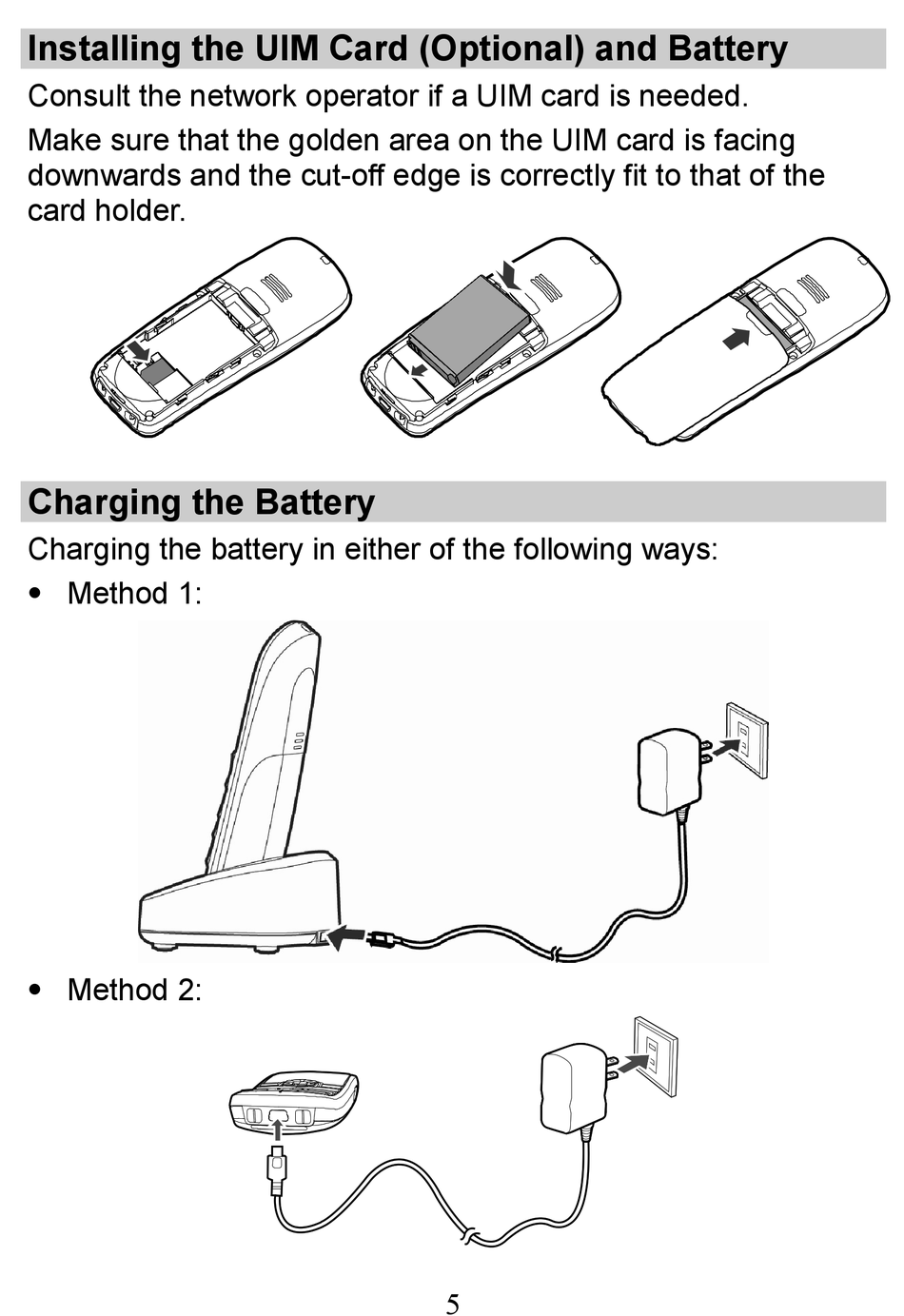 Installing the UIM Card (Optional) and Battery

Consult the network operator if a UIM card is needed.

Make sure that the golden area on the UIM card is facing downwards and the cut-off edge is correctly fit to that of the card holder.

Charging the Battery

Charging the battery in either of the following ways:

• Method 1:

• Method 2:

5