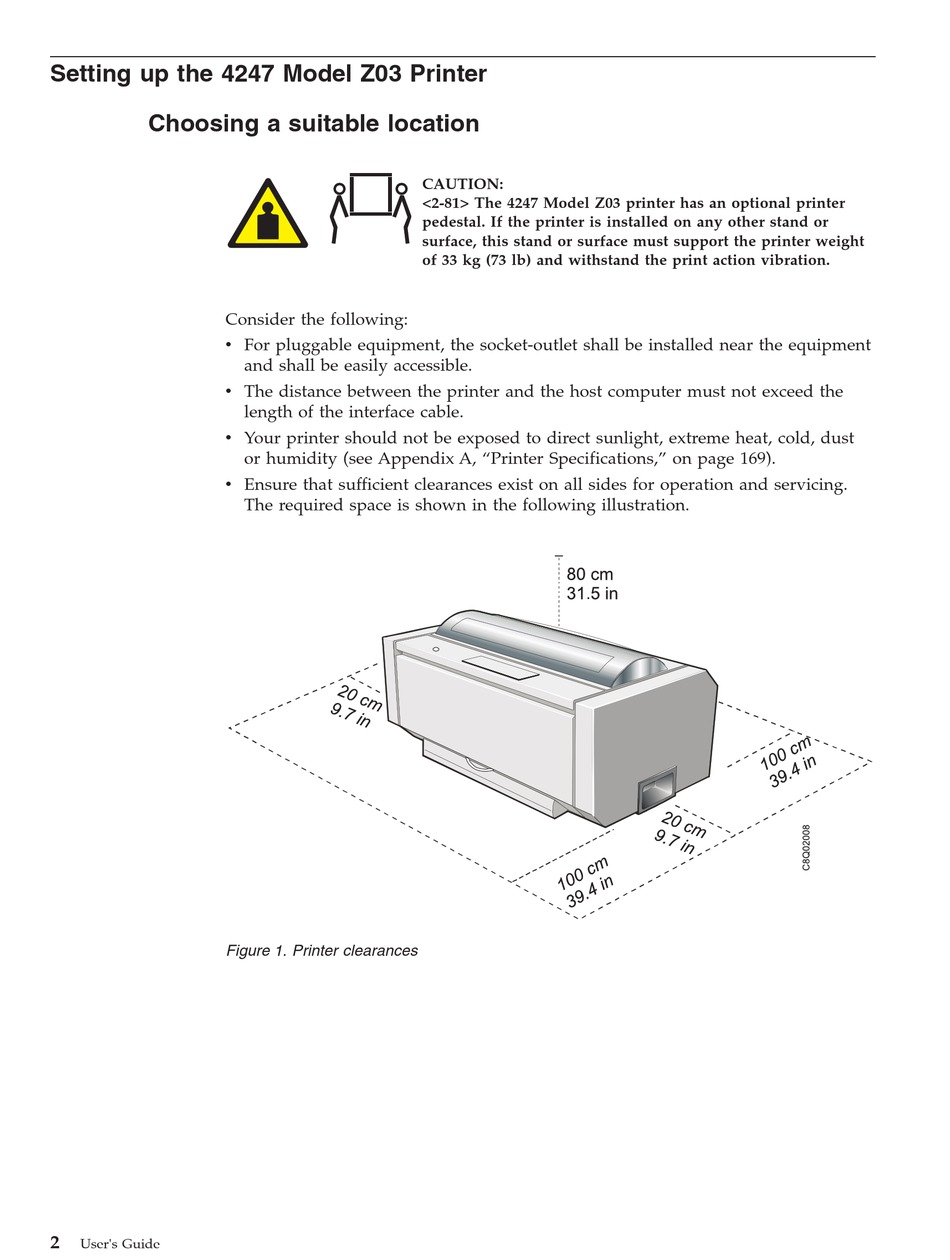 Setting up the 4247 Model Z03 Printer

Choosing a suitable location

CAUTION:
<2-81> The 4247 Model Z03 printer has an optional printer pedestal. If the printer is installed on any other stand or surface, this stand or surface must support the printer weight of 33 kg (73 lb) and withstand the print action vibration.

Consider the following:

• For pluggable equipment, the socket-outlet shall be installed near the equipment and shall be easily accessible.

• The distance between the printer and the host computer must not exceed the length of the interface cable.

• Your printer should not be exposed to direct sunlight, extreme heat, cold, dust or humidity (see Appendix A, “Printer Specifications,” on page 169).

• Ensure that sufficient clearances exist on all sides for operation and servicing. The required space is shown in the following illustration.

80 cm
31.5 in

20 cm
9.7 in

100 cm
39.4 in

20 cm
9.7 in

100 cm
39.4 in

C8Q02008

Figure 1. Printer clearances

2 User's Guide