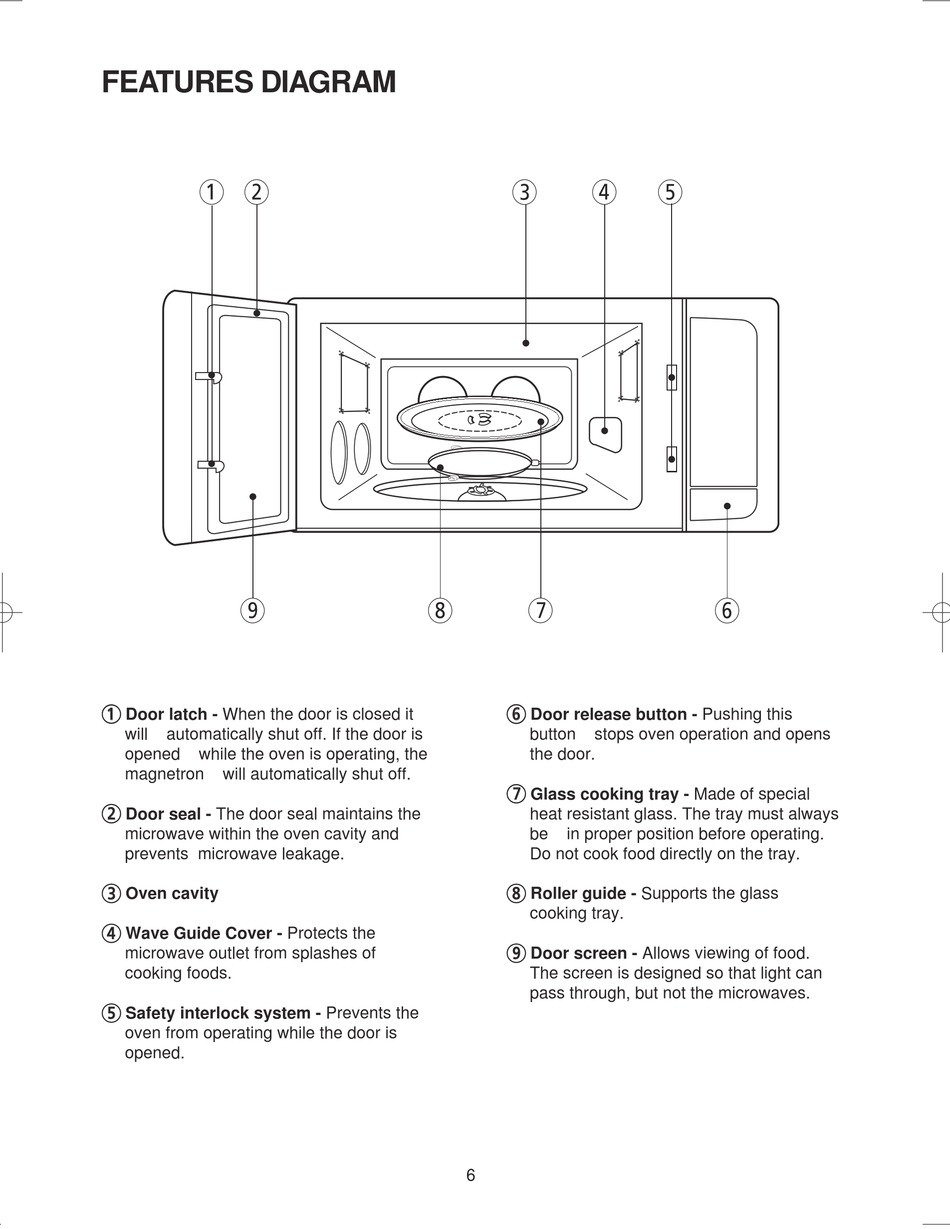 FEATURES DIAGRAM

① ② ③ ④ ⑤

⑨ ⑧ ⑦ ⑥

① Door latch - When the door is closed it will automatically shut off. If the door is opened while the oven is operating, the magnetron will automatically shut off.

② Door seal - The door seal maintains the microwave within the oven cavity and prevents microwave leakage.

③ Oven cavity

④ Wave Guide Cover - Protects the microwave outlet from splashes of cooking foods.

⑤ Safety interlock system - Prevents the oven from operating while the door is opened.

⑥ Door release button - Pushing this button stops oven operation and opens the door.

⑦ Glass cooking tray - Made of special heat resistant glass. The tray must always be in proper position before operating. Do not cook food directly on the tray.

⑧ Roller guide - Supports the glass cooking tray.

⑨ Door screen - Allows viewing of food. The screen is designed so that light can pass through, but not the microwaves.

6