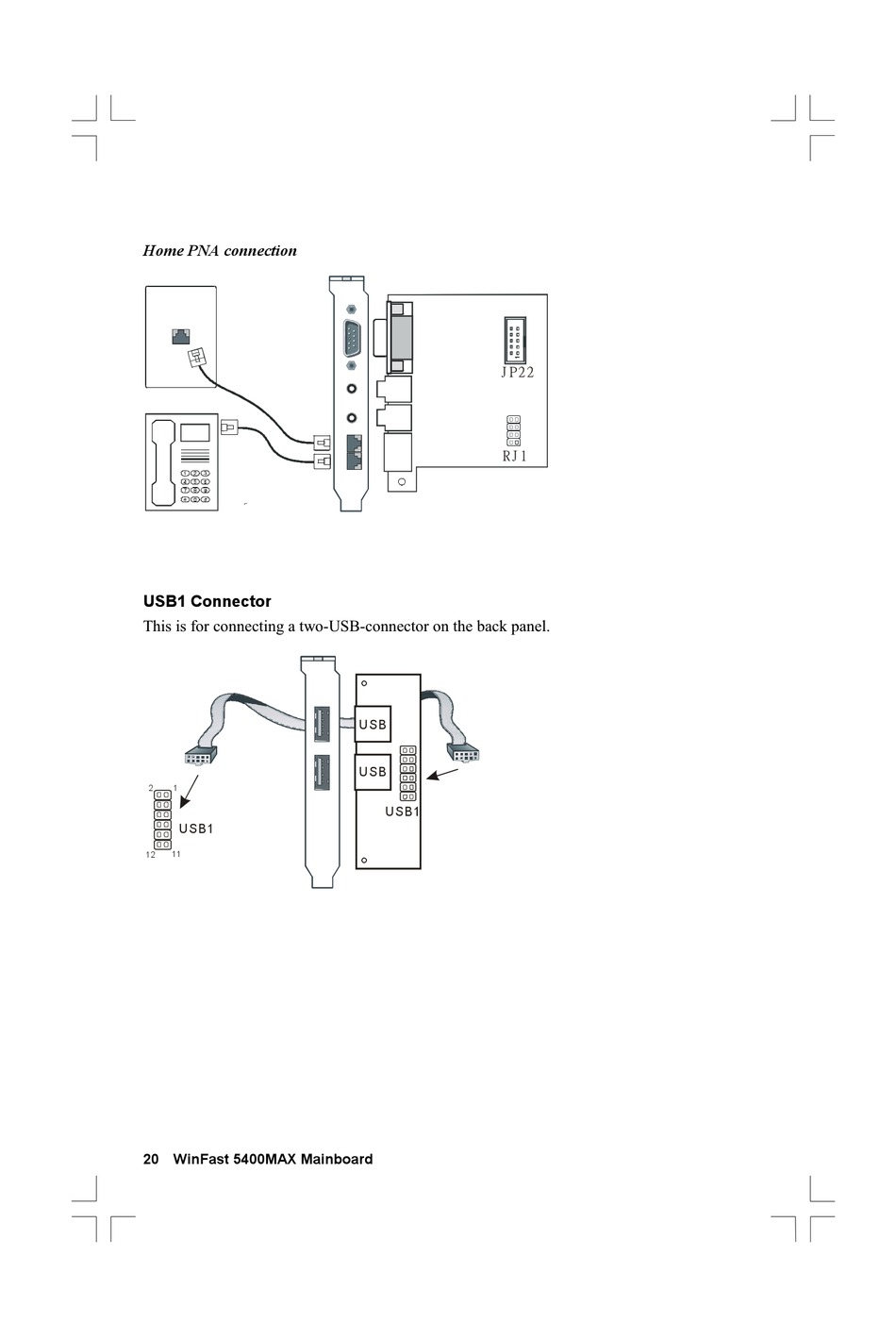 Home PNA connection

JP22

RJ1

USB1 Connector

This is for connecting a two-USB-connector on the back panel.

USB

USB

USB1

2 1

USB1

12 11

20 WinFast 5400MAX Mainboard