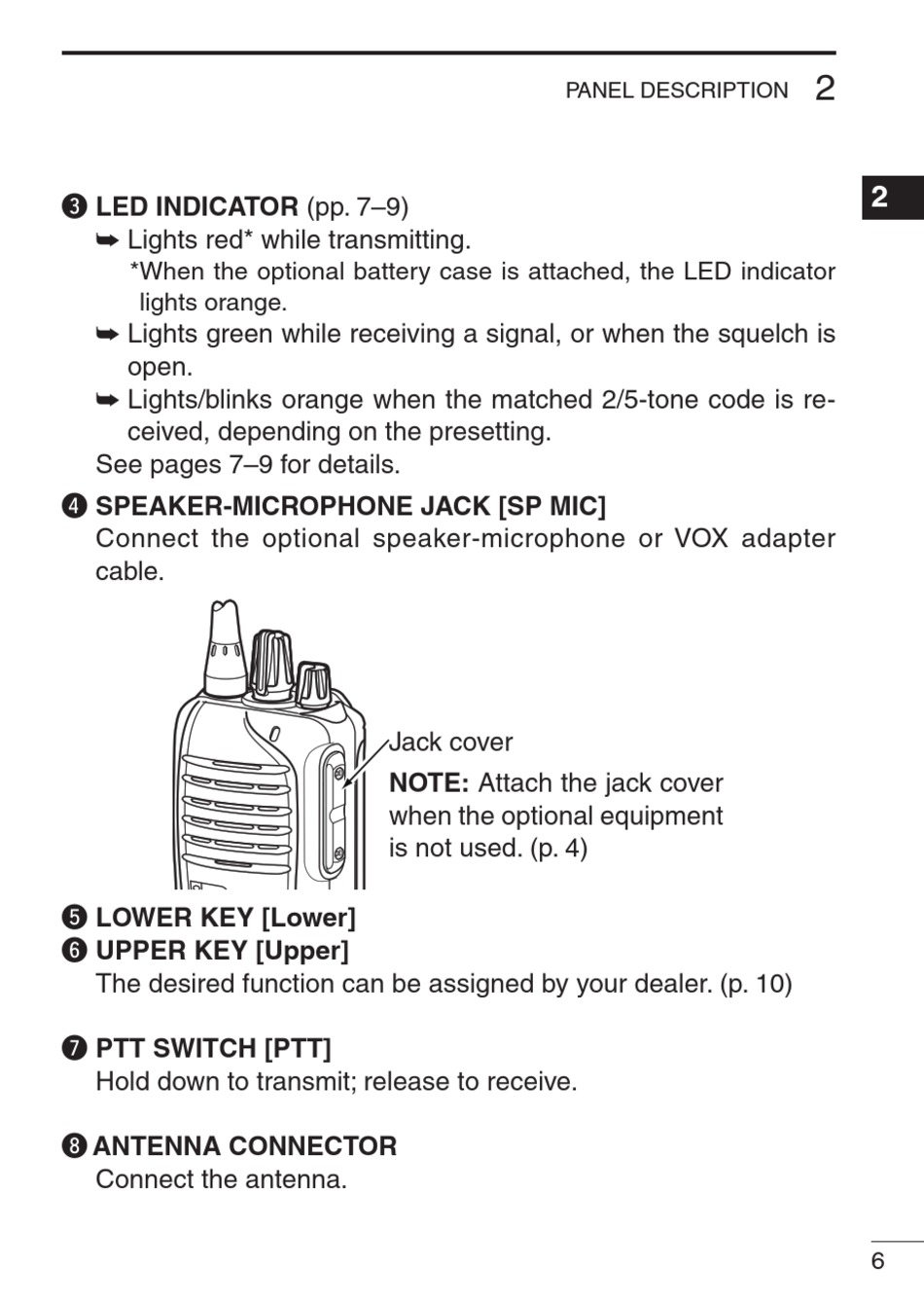 PANEL DESCRIPTION 2

2

❸ LED INDICATOR (pp. 7–9)
➥ Lights red* while transmitting.
*When the optional battery case is attached, the LED indicator lights orange.
➥ Lights green while receiving a signal, or when the squelch is open.
➥ Lights/blinks orange when the matched 2/5-tone code is received, depending on the presetting.
See pages 7–9 for details.

❹ SPEAKER-MICROPHONE JACK [SP MIC]
Connect the optional speaker-microphone or VOX adapter cable.

Jack cover
NOTE: Attach the jack cover when the optional equipment is not used. (p. 4)

❺ LOWER KEY [Lower]
❻ UPPER KEY [Upper]
The desired function can be assigned by your dealer. (p. 10)

❼ PTT SWITCH [PTT]
Hold down to transmit; release to receive.

❽ ANTENNA CONNECTOR
Connect the antenna.

6