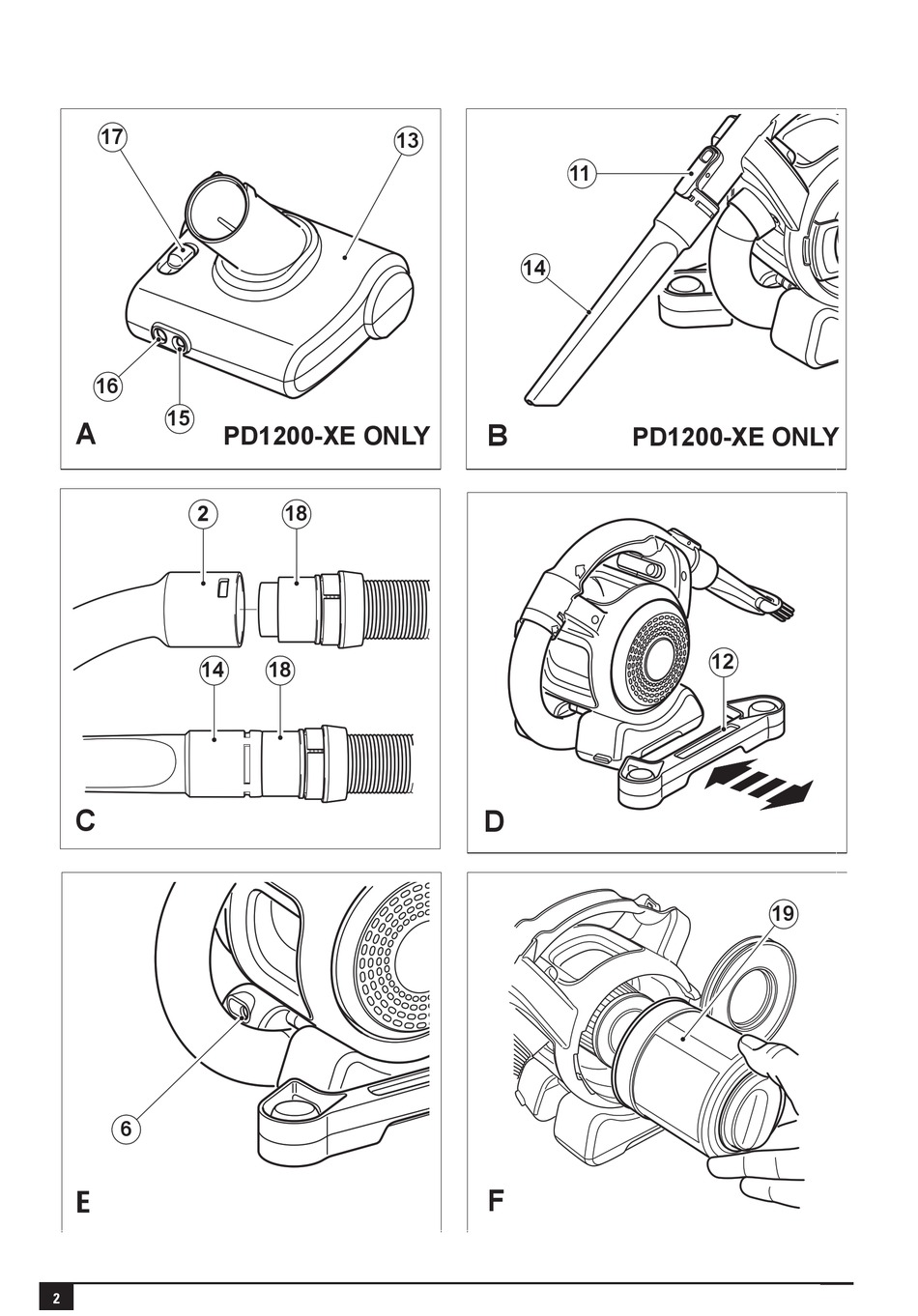 17
13
16
15
A
PD1200-XE ONLY

11
14
B
PD1200-XE ONLY

2
18
14
18
C

12
D

6
E

19
F

2