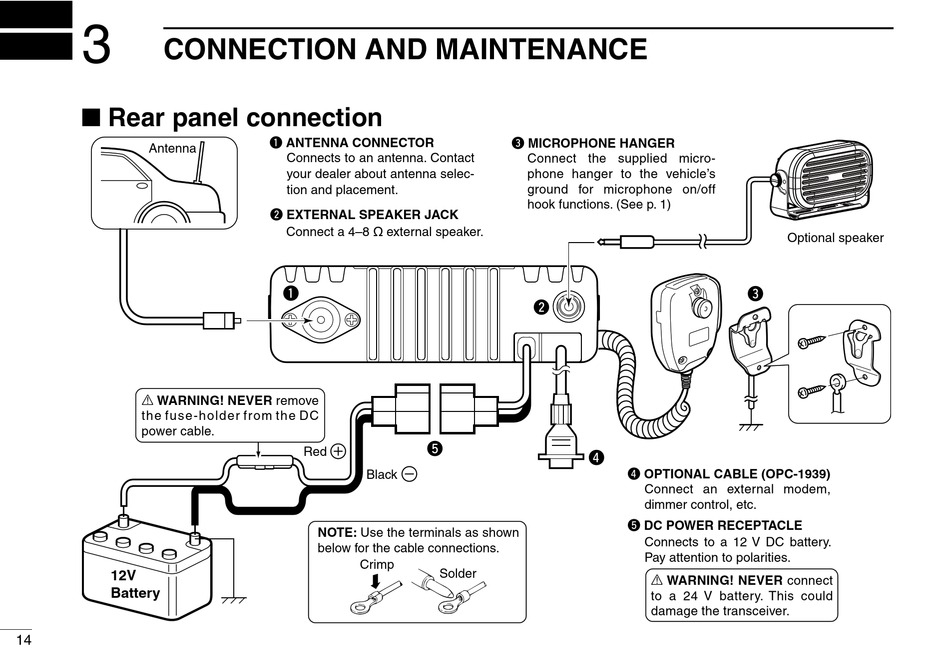 3 CONNECTION AND MAINTENANCE

■ Rear panel connection

Antenna

❶ ANTENNA CONNECTOR
Connects to an antenna. Contact your dealer about antenna selection and placement.

❷ EXTERNAL SPEAKER JACK
Connect a 4–8 Ω external speaker.

❸ MICROPHONE HANGER
Connect the supplied microphone hanger to the vehicle's ground for microphone on/off hook functions. (See p. 1)

Optional speaker

❶ ❷ ❸

⚠ WARNING! NEVER remove the fuse-holder from the DC power cable.

Red ⊕

Black ⊖

❺ ❹

12V Battery

NOTE: Use the terminals as shown below for the cable connections.
Crimp Solder

❹ OPTIONAL CABLE (OPC-1939)
Connect an external modem, dimmer control, etc.

❺ DC POWER RECEPTACLE
Connects to a 12 V DC battery. Pay attention to polarities.

⚠ WARNING! NEVER connect to a 24 V battery. This could damage the transceiver.

14