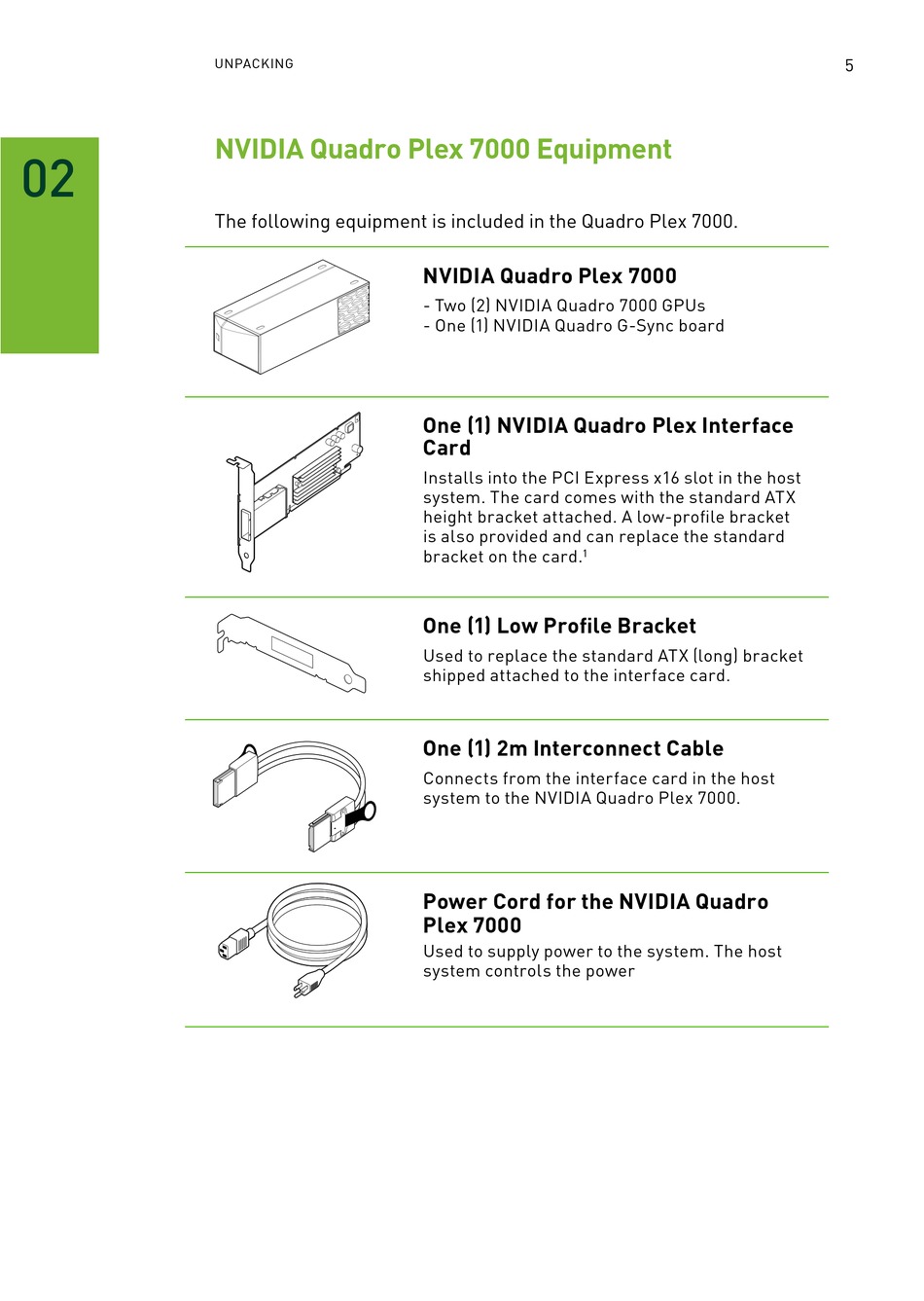 UNPACKING

5

02

NVIDIA Quadro Plex 7000 Equipment

The following equipment is included in the Quadro Plex 7000.

NVIDIA Quadro Plex 7000

- Two (2) NVIDIA Quadro 7000 GPUs
- One (1) NVIDIA Quadro G-Sync board

One (1) NVIDIA Quadro Plex Interface Card

Installs into the PCI Express x16 slot in the host system. The card comes with the standard ATX height bracket attached. A low-profile bracket is also provided and can replace the standard bracket on the card.$^1$

One (1) Low Profile Bracket

Used to replace the standard ATX (long) bracket shipped attached to the interface card.

One (1) 2m Interconnect Cable

Connects from the interface card in the host system to the NVIDIA Quadro Plex 7000.

Power Cord for the NVIDIA Quadro Plex 7000

Used to supply power to the system. The host system controls the power