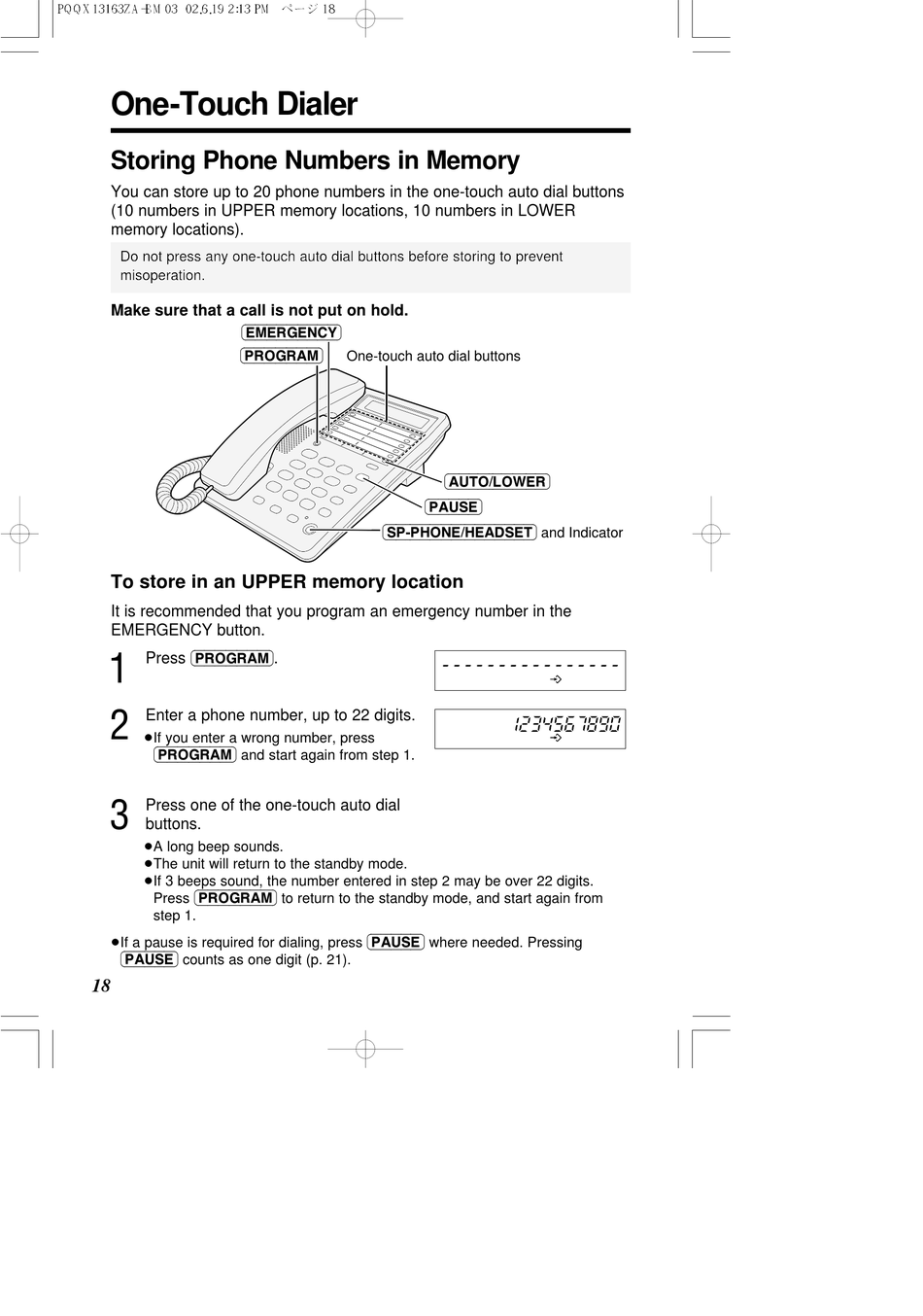 PQQX13163ZA-BM 03 02.6.19 2:13 PM ページ 18

One-Touch Dialer

Storing Phone Numbers in Memory

You can store up to 20 phone numbers in the one-touch auto dial buttons (10 numbers in UPPER memory locations, 10 numbers in LOWER memory locations).

Do not press any one-touch auto dial buttons before storing to prevent misoperation.

Make sure that a call is not put on hold.

EMERGENCY
PROGRAM
One-touch auto dial buttons
AUTO/LOWER
PAUSE
SP-PHONE/HEADSET and Indicator

To store in an UPPER memory location

It is recommended that you program an emergency number in the EMERGENCY button.

1 Press PROGRAM.

----------------

2 Enter a phone number, up to 22 digits.
●If you enter a wrong number, press PROGRAM and start again from step 1.

1234567890

3 Press one of the one-touch auto dial buttons.
●A long beep sounds.
●The unit will return to the standby mode.
●If 3 beeps sound, the number entered in step 2 may be over 22 digits. Press PROGRAM to return to the standby mode, and start again from step 1.

●If a pause is required for dialing, press PAUSE where needed. Pressing PAUSE counts as one digit (p. 21).

18