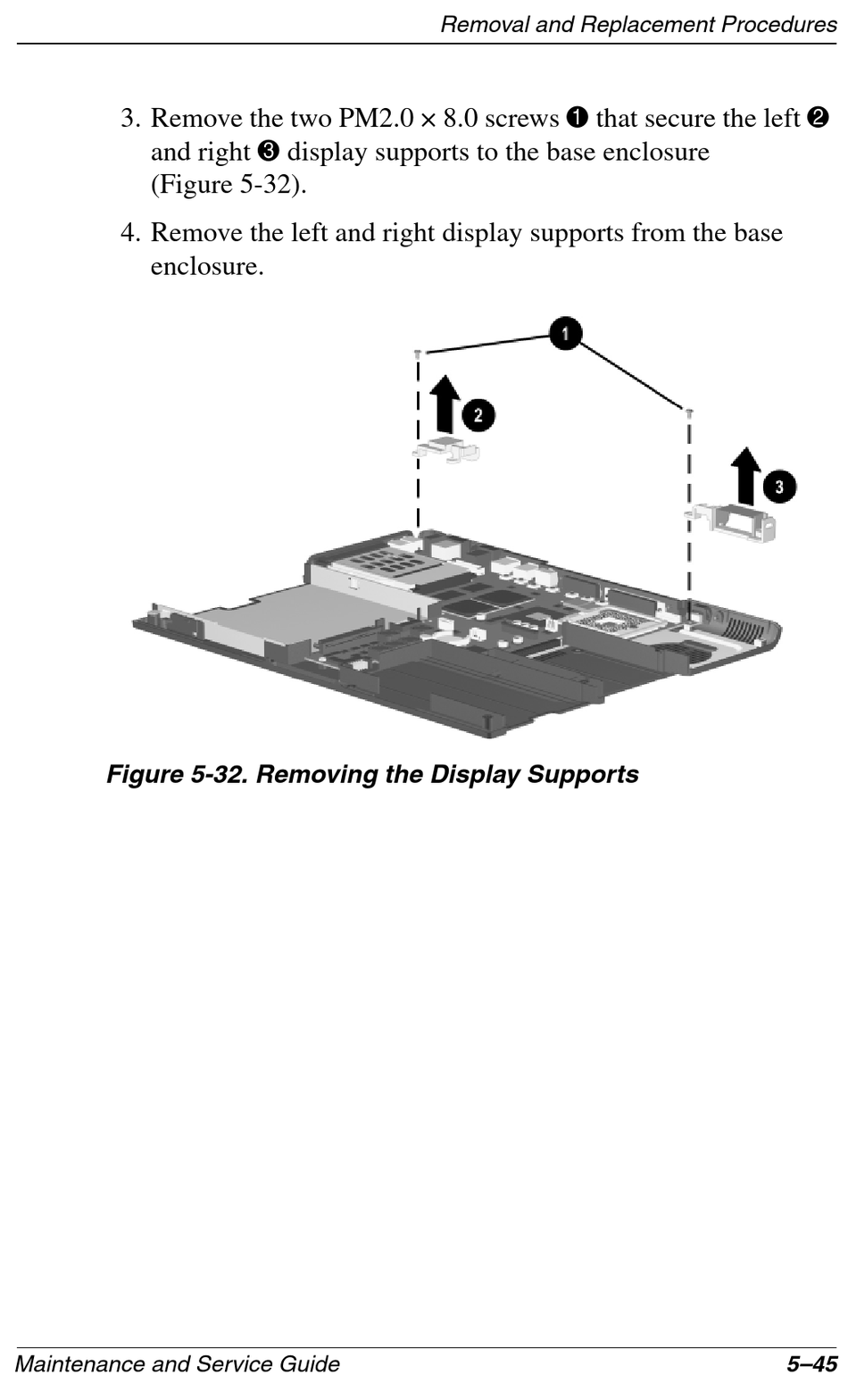 Removal and Replacement Procedures

3. Remove the two PM2.0 × 8.0 screws ❶ that secure the left ❷ and right ❸ display supports to the base enclosure (Figure 5-32).

4. Remove the left and right display supports from the base enclosure.

1

2

3

Figure 5-32. Removing the Display Supports

Maintenance and Service Guide

5–45