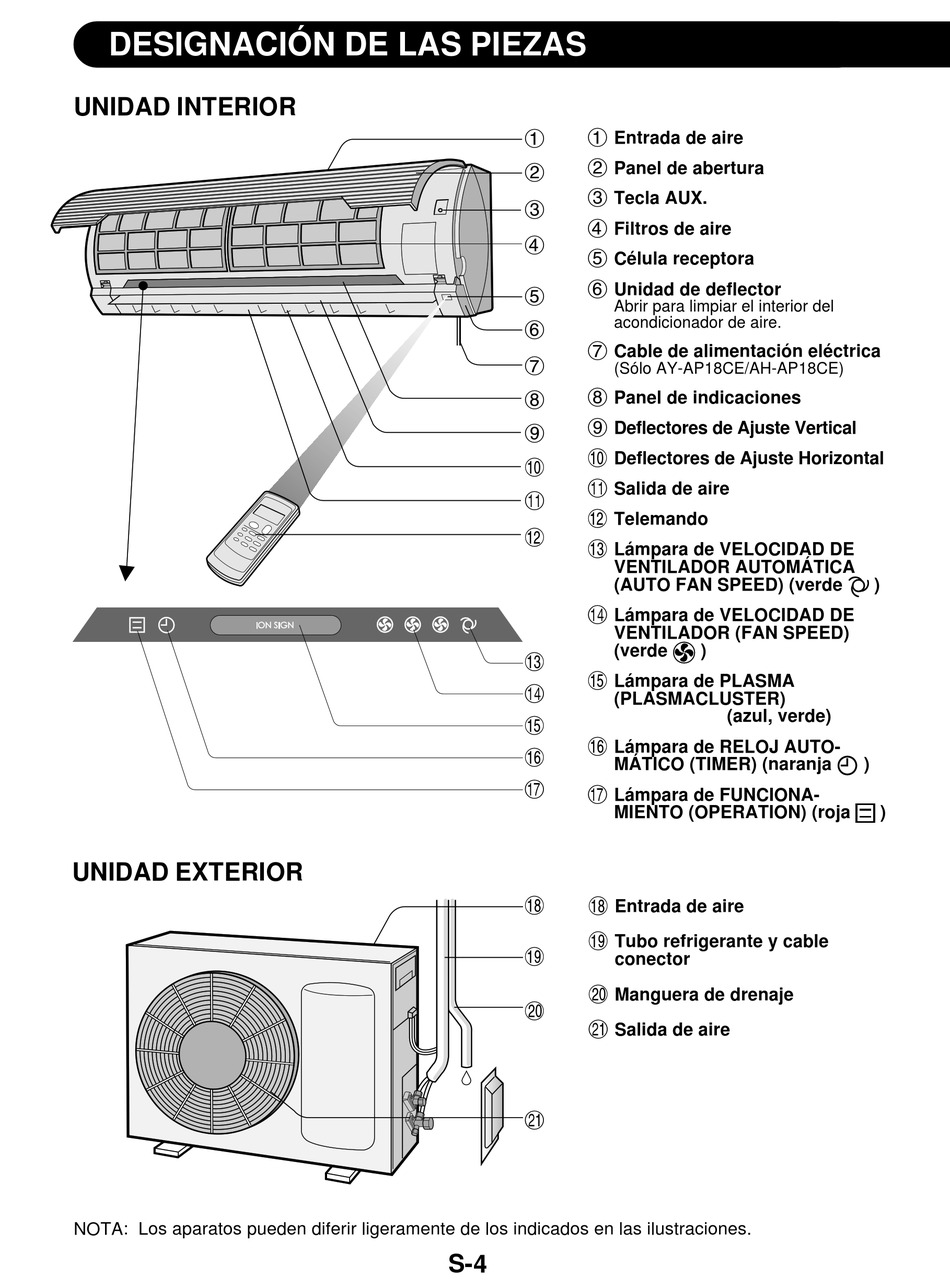 DESIGNACIÓN DE LAS PIEZAS

UNIDAD INTERIOR

①
②
③
④
⑤
⑥
⑦
⑧
⑨
⑩
⑪
⑫

ION SIGN

⑬
⑭
⑮
⑯
⑰

① Entrada de aire
② Panel de abertura
③ Tecla AUX.
④ Filtros de aire
⑤ Célula receptora
⑥ Unidad de deflector
Abrir para limpiar el interior del acondicionador de aire.
⑦ Cable de alimentación eléctrica
(Sólo AY-AP18CE/AH-AP18CE)
⑧ Panel de indicaciones
⑨ Deflectores de Ajuste Vertical
⑩ Deflectores de Ajuste Horizontal
⑪ Salida de aire
⑫ Telemando
⑬ Lámpara de VELOCIDAD DE VENTILADOR AUTOMÁTICA (AUTO FAN SPEED) (verde )
⑭ Lámpara de VELOCIDAD DE VENTILADOR (FAN SPEED) (verde )
⑮ Lámpara de PLASMA (PLASMACLUSTER) (azul, verde)
⑯ Lámpara de RELOJ AUTOMÁTICO (TIMER) (naranja )
⑰ Lámpara de FUNCIONAMIENTO (OPERATION) (roja )

UNIDAD EXTERIOR

⑱
⑲
⑳
㉑

⑱ Entrada de aire
⑲ Tubo refrigerante y cable conector
⑳ Manguera de drenaje
㉑ Salida de aire

NOTA: Los aparatos pueden diferir ligeramente de los indicados en las ilustraciones.

S-4