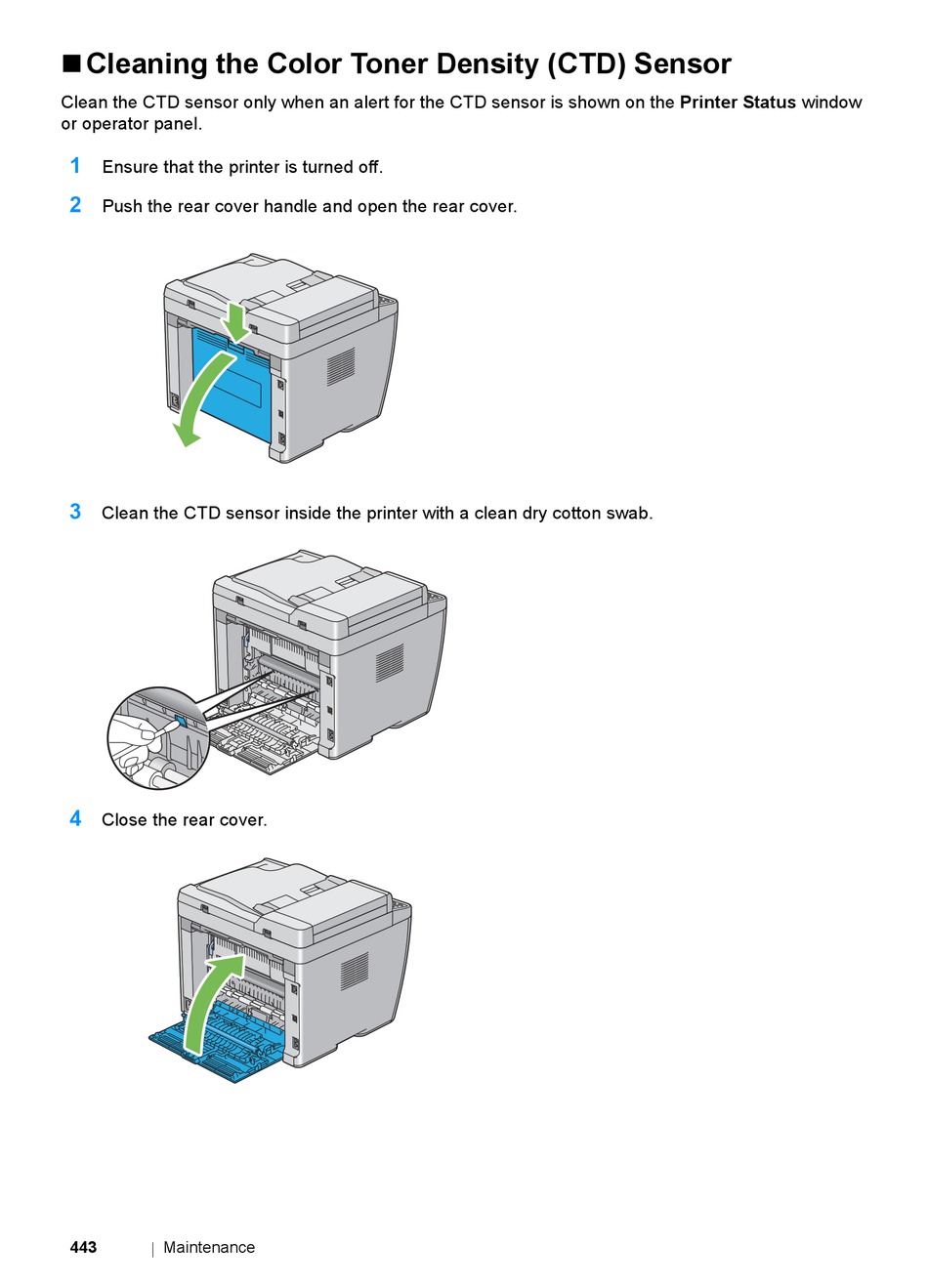 ■ Cleaning the Color Toner Density (CTD) Sensor

Clean the CTD sensor only when an alert for the CTD sensor is shown on the Printer Status window or operator panel.

1 Ensure that the printer is turned off.

2 Push the rear cover handle and open the rear cover.

3 Clean the CTD sensor inside the printer with a clean dry cotton swab.

4 Close the rear cover.

443 | Maintenance