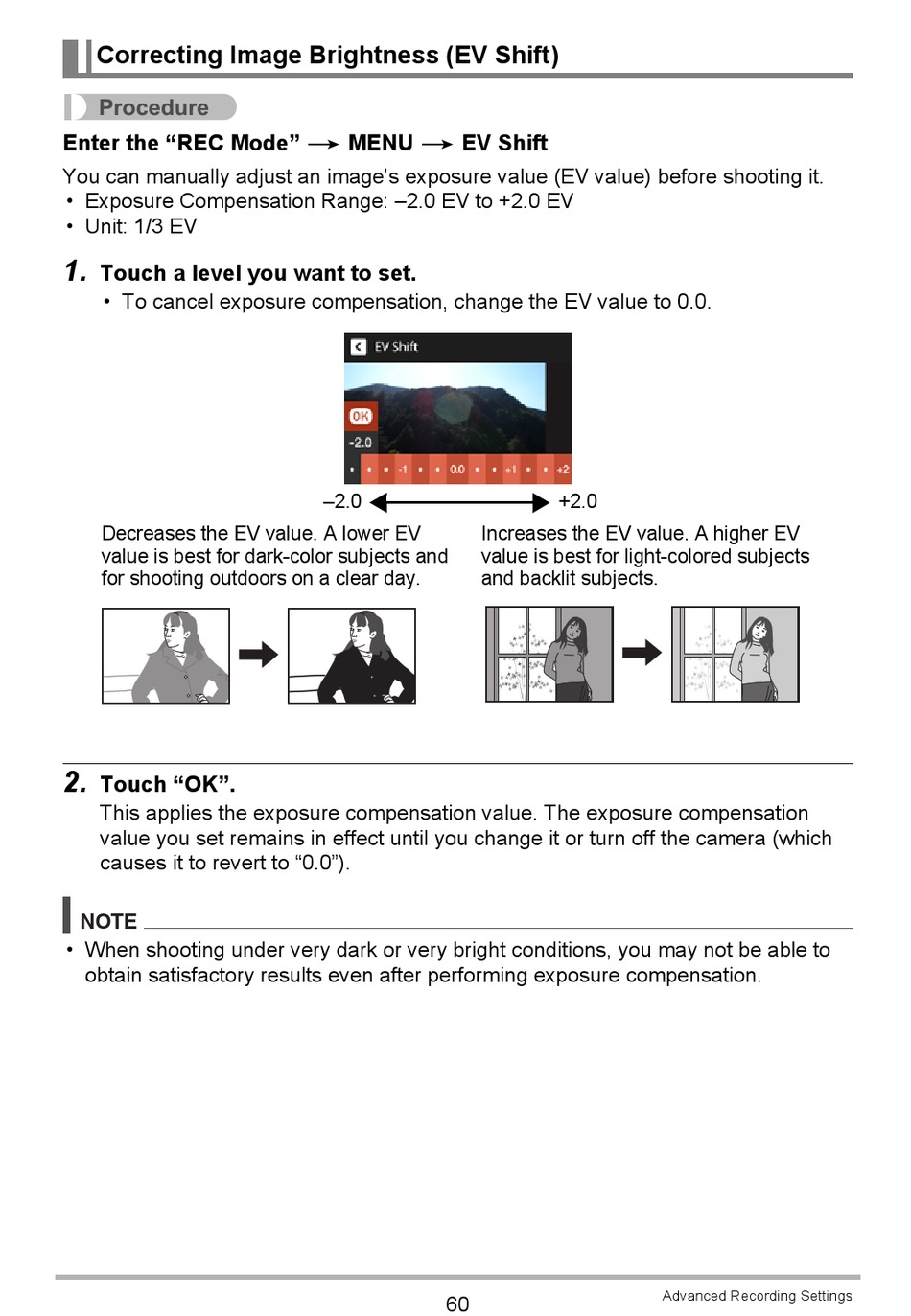 Correcting Image Brightness (EV Shift)

Procedure

Enter the “REC Mode” → MENU → EV Shift

You can manually adjust an image’s exposure value (EV value) before shooting it.
• Exposure Compensation Range: –2.0 EV to +2.0 EV
• Unit: 1/3 EV

1. Touch a level you want to set.
• To cancel exposure compensation, change the EV value to 0.0.

EV Shift
OK
-2.0
-1 0.0 +1 +2

–2.0 +2.0

Decreases the EV value. A lower EV value is best for dark-color subjects and for shooting outdoors on a clear day.

Increases the EV value. A higher EV value is best for light-colored subjects and backlit subjects.

2. Touch “OK”.
This applies the exposure compensation value. The exposure compensation value you set remains in effect until you change it or turn off the camera (which causes it to revert to “0.0”).

NOTE
• When shooting under very dark or very bright conditions, you may not be able to obtain satisfactory results even after performing exposure compensation.

60

Advanced Recording Settings