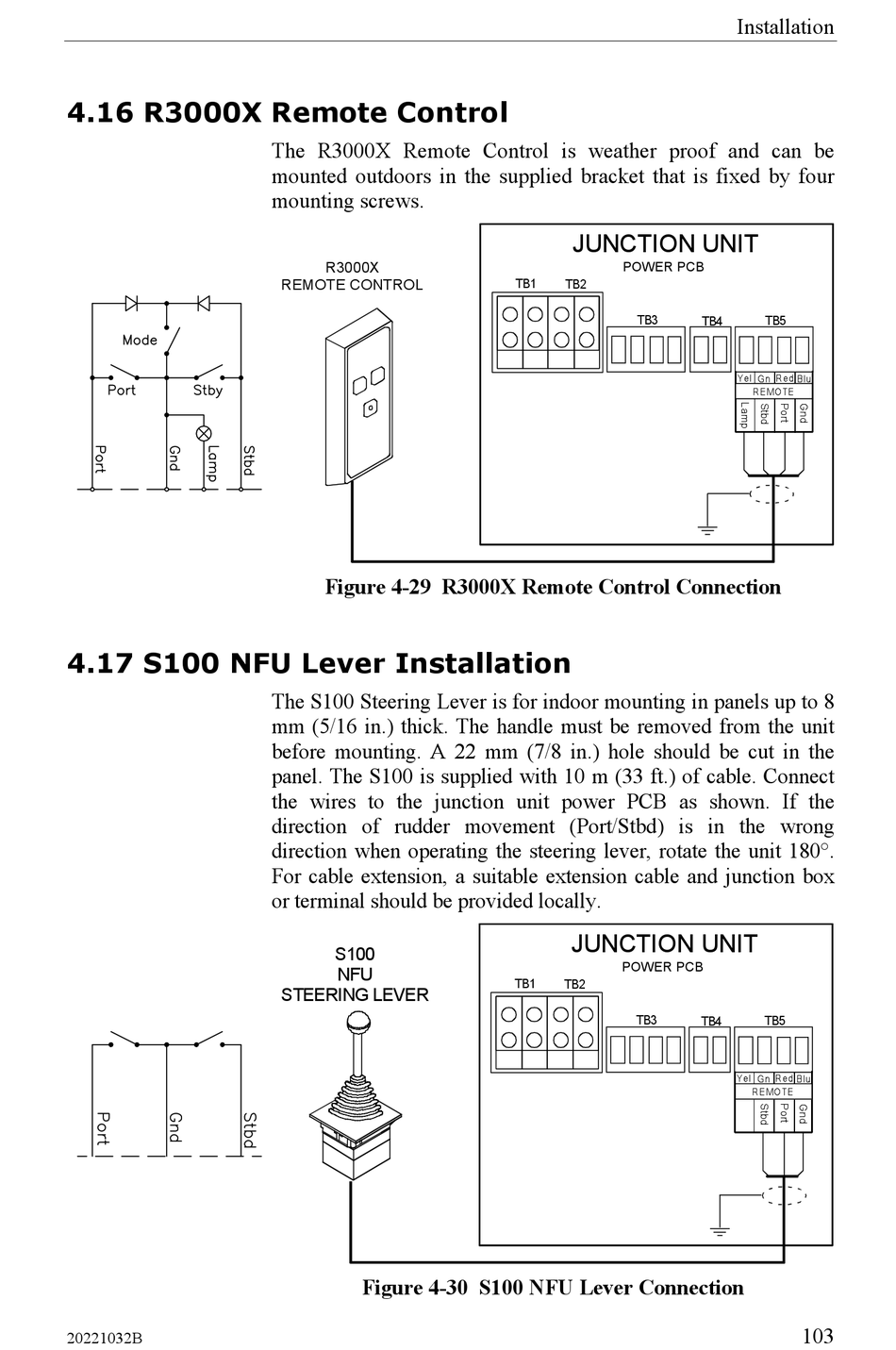 Installation

4.16 R3000X Remote Control

The R3000X Remote Control is weather proof and can be mounted outdoors in the supplied bracket that is fixed by four mounting screws.

Mode
Port
Stby
Port
Gnd
Lamp
Stbd

R3000X
REMOTE CONTROL

JUNCTION UNIT
POWER PCB
TB1 TB2
TB3 TB4 TB5
Yel Gn Red Blu
REMOTE
Lamp Stbd Port Gnd

Figure 4-29 R3000X Remote Control Connection

4.17 S100 NFU Lever Installation

The S100 Steering Lever is for indoor mounting in panels up to 8 mm (5/16 in.) thick. The handle must be removed from the unit before mounting. A 22 mm (7/8 in.) hole should be cut in the panel. The S100 is supplied with 10 m (33 ft.) of cable. Connect the wires to the junction unit power PCB as shown. If the direction of rudder movement (Port/Stbd) is in the wrong direction when operating the steering lever, rotate the unit 180°. For cable extension, a suitable extension cable and junction box or terminal should be provided locally.

Port
Gnd
Stbd

S100
NFU
STEERING LEVER

JUNCTION UNIT
POWER PCB
TB1 TB2
TB3 TB4 TB5
Yel Gn Red Blu
REMOTE
Stbd Port Gnd

Figure 4-30 S100 NFU Lever Connection

20221032B

103