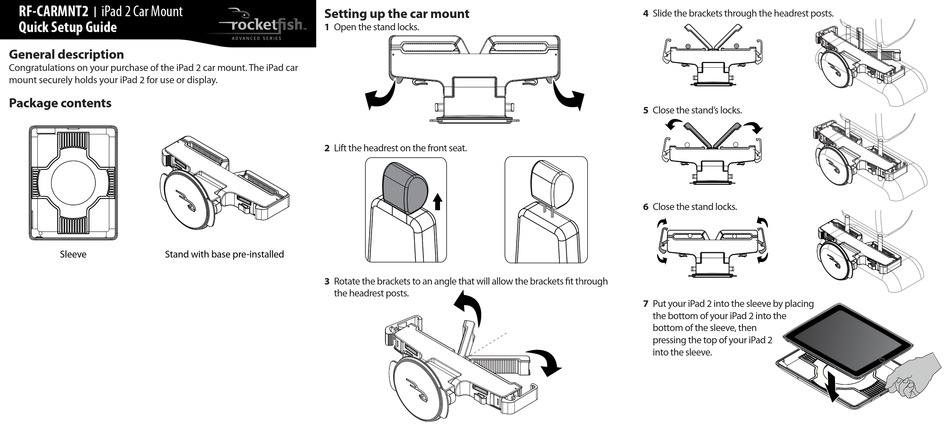 RF-CARMNT2 | iPad 2 Car Mount
Quick Setup Guide

rocketfish
ADVANCED SERIES

General description
Congratulations on your purchase of the iPad 2 car mount. The iPad car mount securely holds your iPad 2 for use or display.

Package contents

Sleeve

Stand with base pre-installed

Setting up the car mount
1 Open the stand locks.

2 Lift the headrest on the front seat.

3 Rotate the brackets to an angle that will allow the brackets fit through the headrest posts.

4 Slide the brackets through the headrest posts.

5 Close the stand's locks.

6 Close the stand locks.

7 Put your iPad 2 into the sleeve by placing the bottom of your iPad 2 into the bottom of the sleeve, then pressing the top of your iPad 2 into the sleeve.