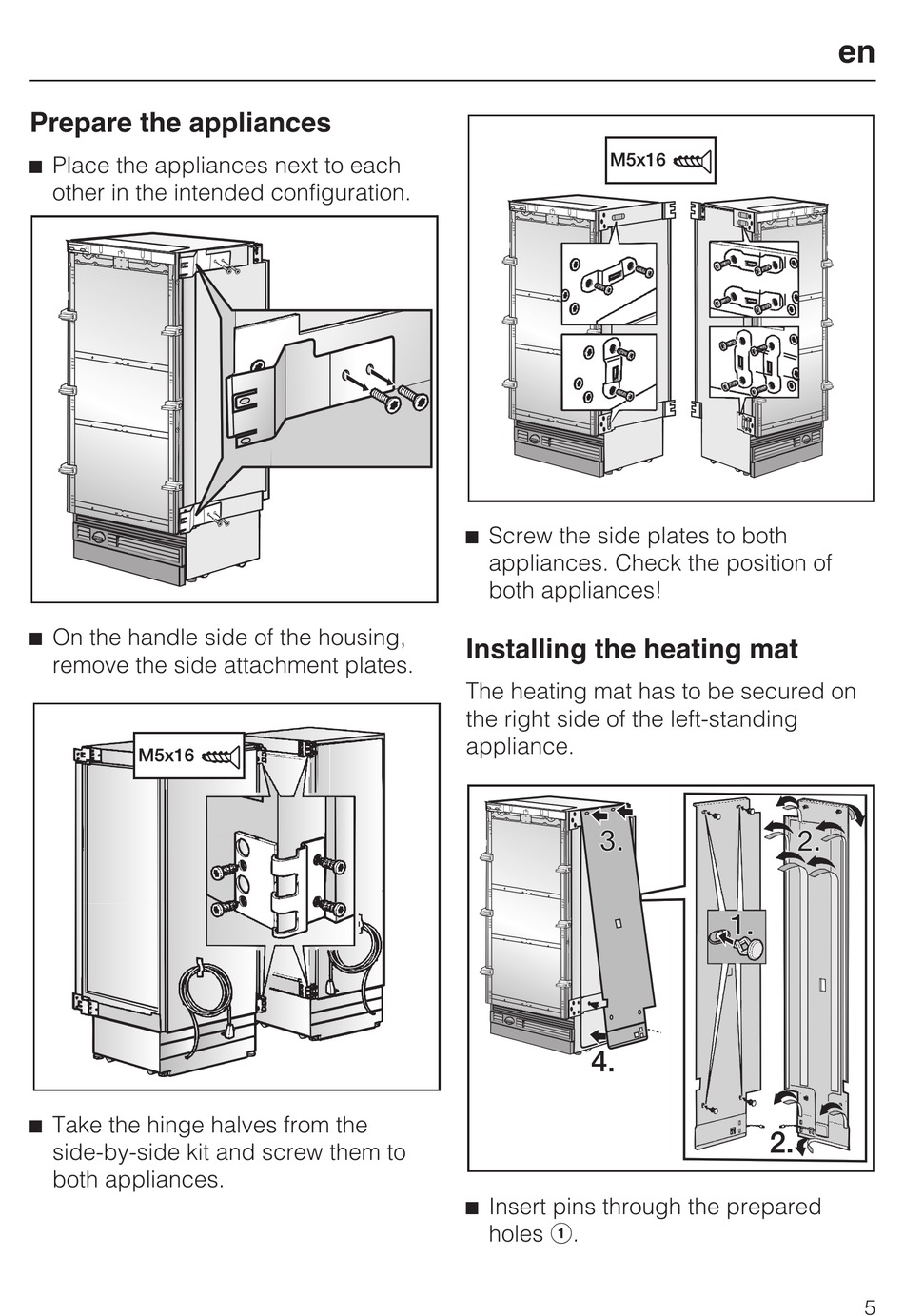 en

Prepare the appliances

■ Place the appliances next to each other in the intended configuration.

■ On the handle side of the housing, remove the side attachment plates.

M5x16

■ Take the hinge halves from the side-by-side kit and screw them to both appliances.

M5x16

■ Screw the side plates to both appliances. Check the position of both appliances!

Installing the heating mat

The heating mat has to be secured on the right side of the left-standing appliance.

3.
2.
1.
4.
2.

■ Insert pins through the prepared holes ①.

5