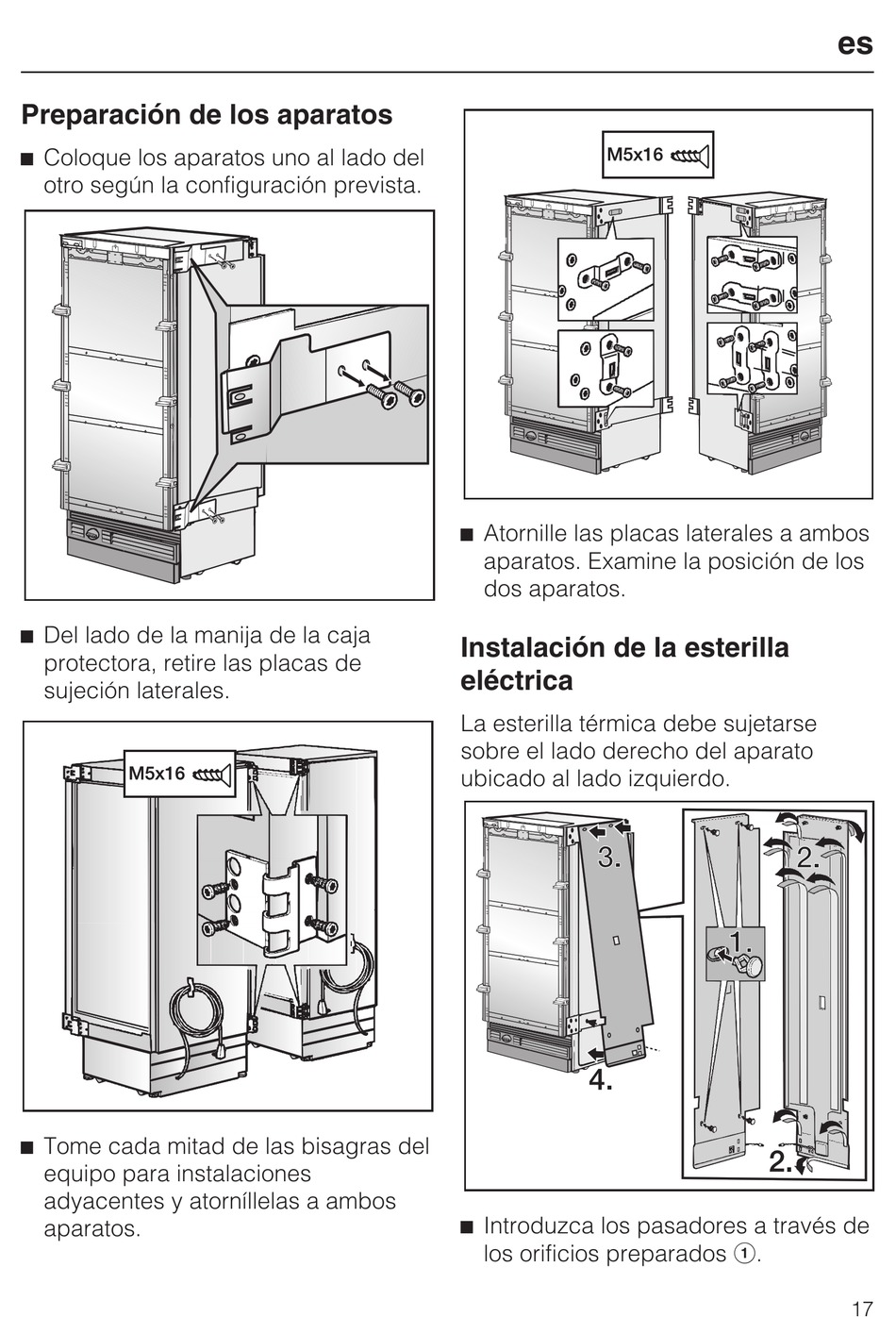 es

Preparación de los aparatos

■ Coloque los aparatos uno al lado del otro según la configuración prevista.

■ Del lado de la manija de la caja protectora, retire las placas de sujeción laterales.

M5x16

■ Tome cada mitad de las bisagras del equipo para instalaciones adyacentes y atorníllelas a ambos aparatos.

M5x16

■ Atornille las placas laterales a ambos aparatos. Examine la posición de los dos aparatos.

Instalación de la esterilla eléctrica

La esterilla térmica debe sujetarse sobre el lado derecho del aparato ubicado al lado izquierdo.

3.

2.

1.

4.

2.

■ Introduzca los pasadores a través de los orificios preparados ①.

17