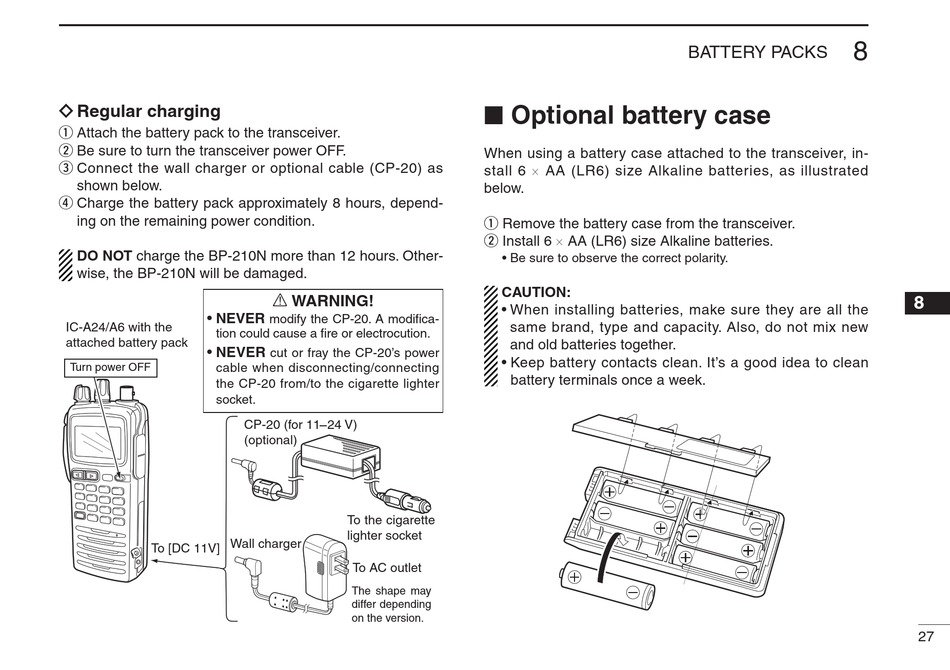 BATTERY PACKS 8

◇ Regular charging
① Attach the battery pack to the transceiver.
② Be sure to turn the transceiver power OFF.
③ Connect the wall charger or optional cable (CP-20) as shown below.
④ Charge the battery pack approximately 8 hours, depending on the remaining power condition.

DO NOT charge the BP-210N more than 12 hours. Otherwise, the BP-210N will be damaged.

⚠ WARNING!
• NEVER modify the CP-20. A modification could cause a fire or electrocution.
• NEVER cut or fray the CP-20's power cable when disconnecting/connecting the CP-20 from/to the cigarette lighter socket.

IC-A24/A6 with the attached battery pack

Turn power OFF

To [DC 11V]

CP-20 (for 11–24 V) (optional)

To the cigarette lighter socket

Wall charger

To AC outlet

The shape may differ depending on the version.

■ Optional battery case

When using a battery case attached to the transceiver, install 6 × AA (LR6) size Alkaline batteries, as illustrated below.

① Remove the battery case from the transceiver.
② Install 6 × AA (LR6) size Alkaline batteries.
• Be sure to observe the correct polarity.

CAUTION:
• When installing batteries, make sure they are all the same brand, type and capacity. Also, do not mix new and old batteries together.
• Keep battery contacts clean. It's a good idea to clean battery terminals once a week.

8

27