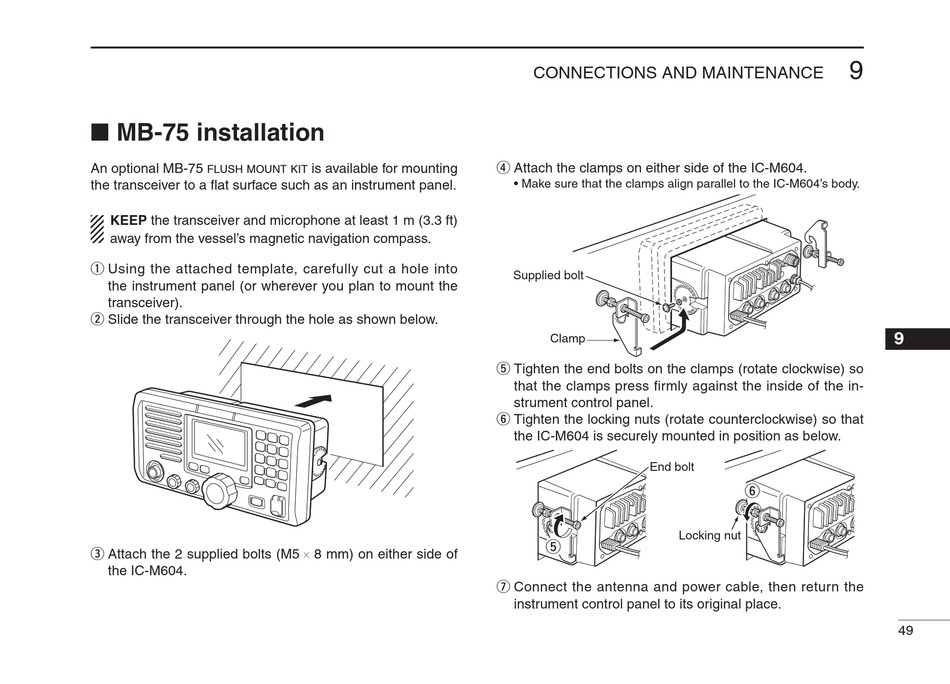 CONNECTIONS AND MAINTENANCE 9

■ MB-75 installation

An optional MB-75 FLUSH MOUNT KIT is available for mounting the transceiver to a flat surface such as an instrument panel.

KEEP the transceiver and microphone at least 1 m (3.3 ft) away from the vessel's magnetic navigation compass.

① Using the attached template, carefully cut a hole into the instrument panel (or wherever you plan to mount the transceiver).
② Slide the transceiver through the hole as shown below.

③ Attach the 2 supplied bolts (M5 × 8 mm) on either side of the IC-M604.

④ Attach the clamps on either side of the IC-M604.
• Make sure that the clamps align parallel to the IC-M604's body.

Supplied bolt

Clamp

⑤ Tighten the end bolts on the clamps (rotate clockwise) so that the clamps press firmly against the inside of the instrument control panel.
⑥ Tighten the locking nuts (rotate counterclockwise) so that the IC-M604 is securely mounted in position as below.

End bolt

⑤

⑥

Locking nut

⑦ Connect the antenna and power cable, then return the instrument control panel to its original place.

9

49