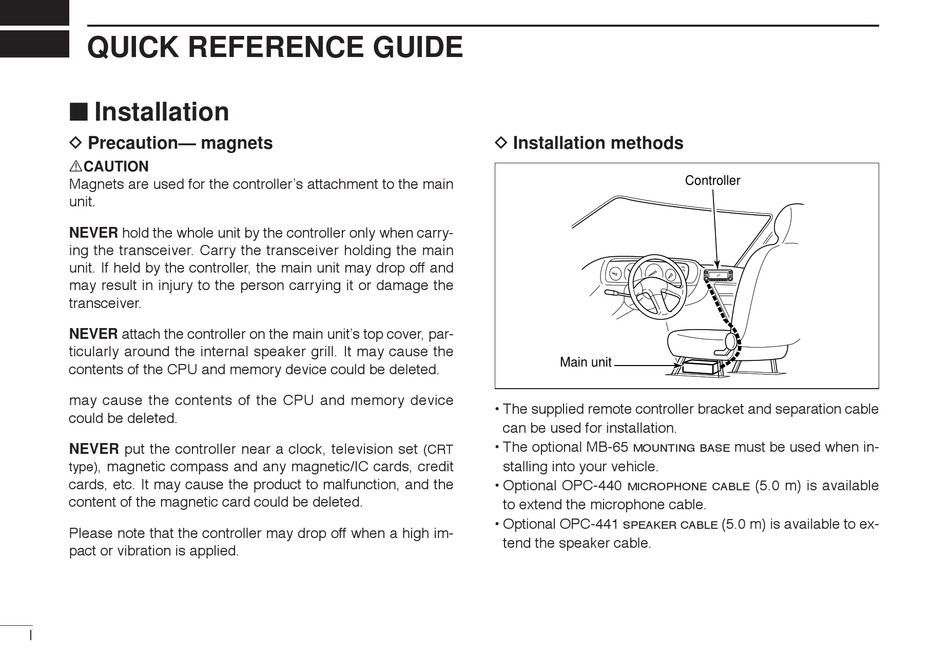 QUICK REFERENCE GUIDE

■ Installation

◇ Precaution— magnets

⚠CAUTION
Magnets are used for the controller's attachment to the main unit.

NEVER hold the whole unit by the controller only when carrying the transceiver. Carry the transceiver holding the main unit. If held by the controller, the main unit may drop off and may result in injury to the person carrying it or damage the transceiver.

NEVER attach the controller on the main unit's top cover, particularly around the internal speaker grill. It may cause the contents of the CPU and memory device could be deleted.

may cause the contents of the CPU and memory device could be deleted.

NEVER put the controller near a clock, television set (CRT type), magnetic compass and any magnetic/IC cards, credit cards, etc. It may cause the product to malfunction, and the content of the magnetic card could be deleted.

Please note that the controller may drop off when a high impact or vibration is applied.

◇ Installation methods

Controller

Main unit

• The supplied remote controller bracket and separation cable can be used for installation.
• The optional MB-65 MOUNTING BASE must be used when installing into your vehicle.
• Optional OPC-440 MICROPHONE CABLE (5.0 m) is available to extend the microphone cable.
• Optional OPC-441 SPEAKER CABLE (5.0 m) is available to extend the speaker cable.

I