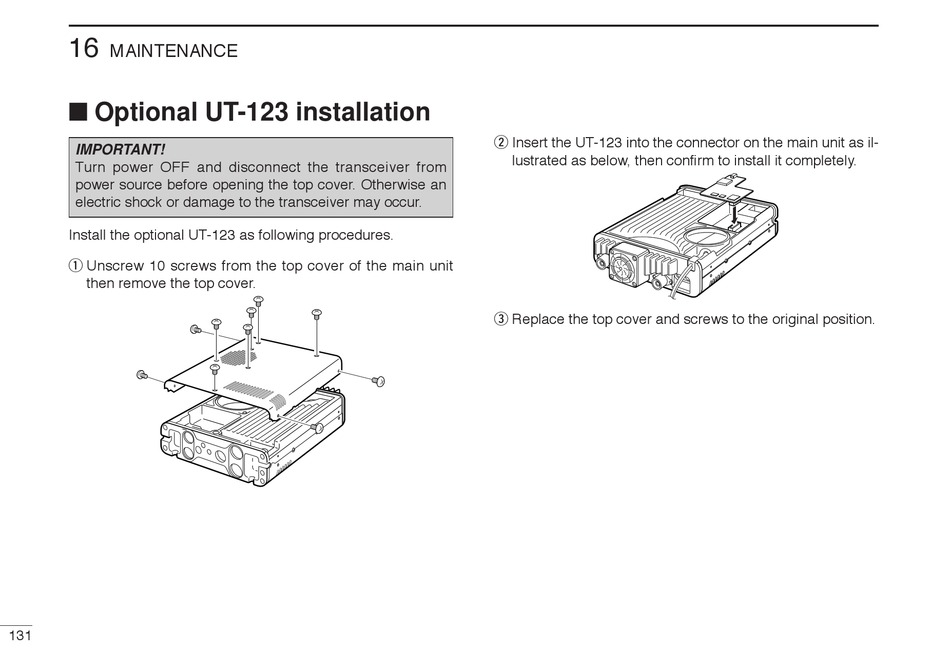 16 MAINTENANCE

■ Optional UT-123 installation

IMPORTANT!
Turn power OFF and disconnect the transceiver from power source before opening the top cover. Otherwise an electric shock or damage to the transceiver may occur.

Install the optional UT-123 as following procedures.

① Unscrew 10 screws from the top cover of the main unit then remove the top cover.

② Insert the UT-123 into the connector on the main unit as illustrated as below, then confirm to install it completely.

③ Replace the top cover and screws to the original position.

131