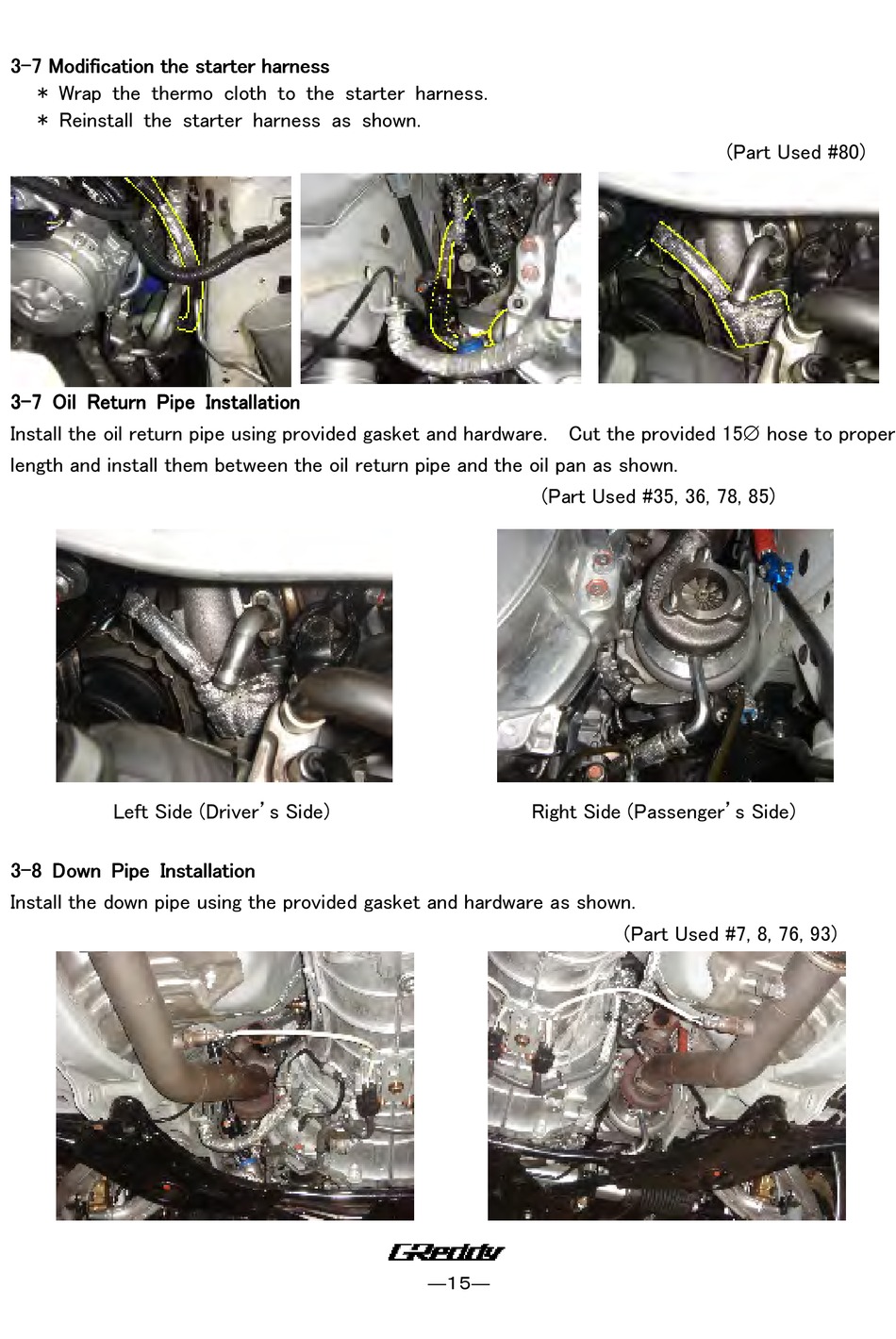 3-7 Modification the starter harness
＊ Wrap the thermo cloth to the starter harness.
＊ Reinstall the starter harness as shown.

(Part Used #80)

3-7 Oil Return Pipe Installation
Install the oil return pipe using provided gasket and hardware. Cut the provided 15∅ hose to proper length and install them between the oil return pipe and the oil pan as shown.

(Part Used #35, 36, 78, 85)

Left Side (Driver's Side)

Right Side (Passenger's Side)

3-8 Down Pipe Installation
Install the down pipe using the provided gasket and hardware as shown.

(Part Used #7, 8, 76, 93)

GReddy

—15—