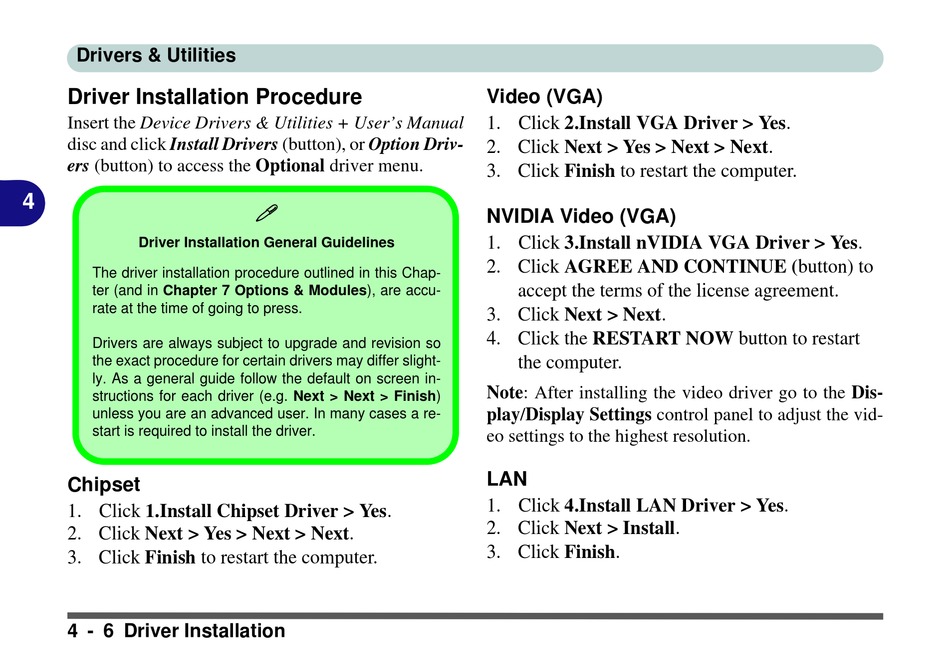 Drivers & Utilities

4

Driver Installation Procedure

Insert the Device Drivers & Utilities + User's Manual disc and click Install Drivers (button), or Option Drivers (button) to access the Optional driver menu.

Driver Installation General Guidelines

The driver installation procedure outlined in this Chapter (and in Chapter 7 Options & Modules), are accurate at the time of going to press.

Drivers are always subject to upgrade and revision so the exact procedure for certain drivers may differ slightly. As a general guide follow the default on screen instructions for each driver (e.g. Next > Next > Finish) unless you are an advanced user. In many cases a restart is required to install the driver.

Chipset

1. Click 1.Install Chipset Driver > Yes.
2. Click Next > Yes > Next > Next.
3. Click Finish to restart the computer.

Video (VGA)

1. Click 2.Install VGA Driver > Yes.
2. Click Next > Yes > Next > Next.
3. Click Finish to restart the computer.

NVIDIA Video (VGA)

1. Click 3.Install nVIDIA VGA Driver > Yes.
2. Click AGREE AND CONTINUE (button) to accept the terms of the license agreement.
3. Click Next > Next.
4. Click the RESTART NOW button to restart the computer.

Note: After installing the video driver go to the Display/Display Settings control panel to adjust the video settings to the highest resolution.

LAN

1. Click 4.Install LAN Driver > Yes.
2. Click Next > Install.
3. Click Finish.

4 - 6 Driver Installation