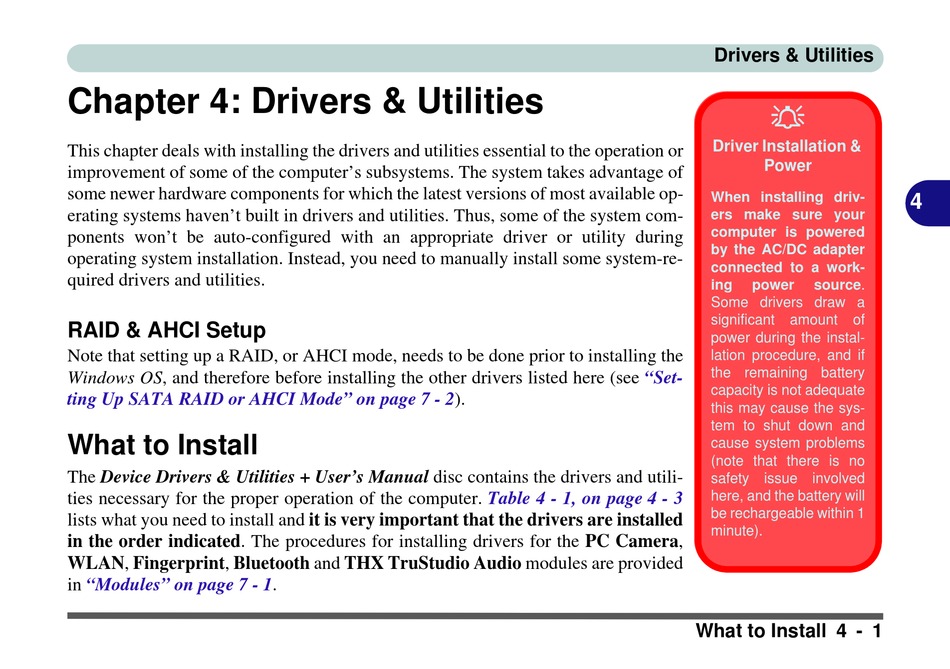 Drivers & Utilities

Chapter 4: Drivers & Utilities

This chapter deals with installing the drivers and utilities essential to the operation or improvement of some of the computer's subsystems. The system takes advantage of some newer hardware components for which the latest versions of most available operating systems haven't built in drivers and utilities. Thus, some of the system components won't be auto-configured with an appropriate driver or utility during operating system installation. Instead, you need to manually install some system-required drivers and utilities.

RAID & AHCI Setup

Note that setting up a RAID, or AHCI mode, needs to be done prior to installing the Windows OS, and therefore before installing the other drivers listed here (see "Setting Up SATA RAID or AHCI Mode" on page 7 - 2).

What to Install

The Device Drivers & Utilities + User's Manual disc contains the drivers and utilities necessary for the proper operation of the computer. Table 4 - 1, on page 4 - 3 lists what you need to install and it is very important that the drivers are installed in the order indicated. The procedures for installing drivers for the PC Camera, WLAN, Fingerprint, Bluetooth and THX TruStudio Audio modules are provided in "Modules" on page 7 - 1.

Driver Installation & Power

When installing drivers make sure your computer is powered by the AC/DC adapter connected to a working power source. Some drivers draw a significant amount of power during the installation procedure, and if the remaining battery capacity is not adequate this may cause the system to shut down and cause system problems (note that there is no safety issue involved here, and the battery will be rechargeable within 1 minute).

4

What to Install 4 - 1