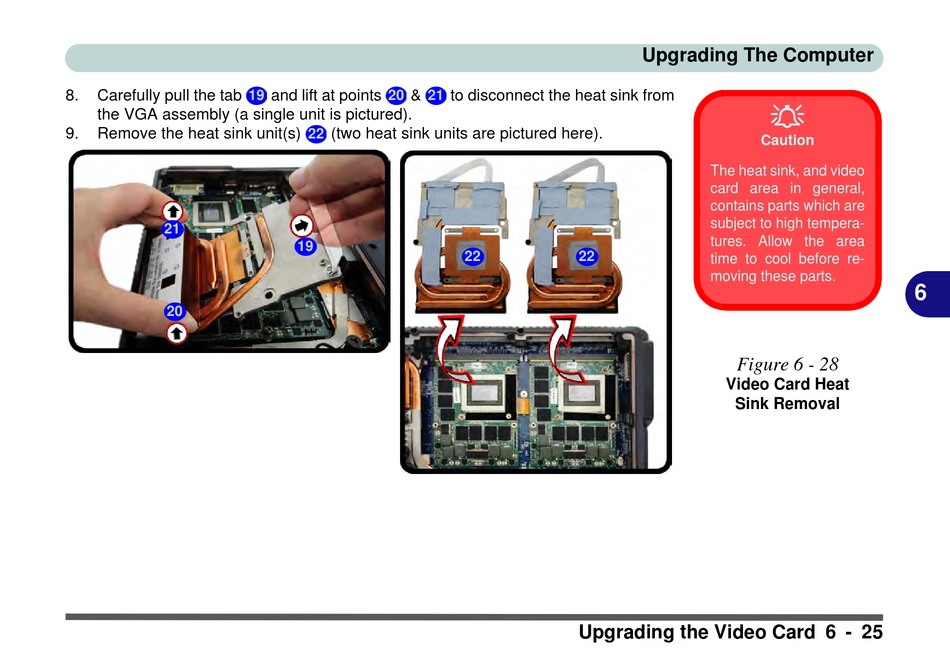 Upgrading The Computer

8. Carefully pull the tab 19 and lift at points 20 & 21 to disconnect the heat sink from the VGA assembly (a single unit is pictured).
9. Remove the heat sink unit(s) 22 (two heat sink units are pictured here).

21
19
20

22
22

Caution

The heat sink, and video card area in general, contains parts which are subject to high temperatures. Allow the area time to cool before removing these parts.

6

Figure 6 - 28
Video Card Heat Sink Removal

Upgrading the Video Card 6 - 25