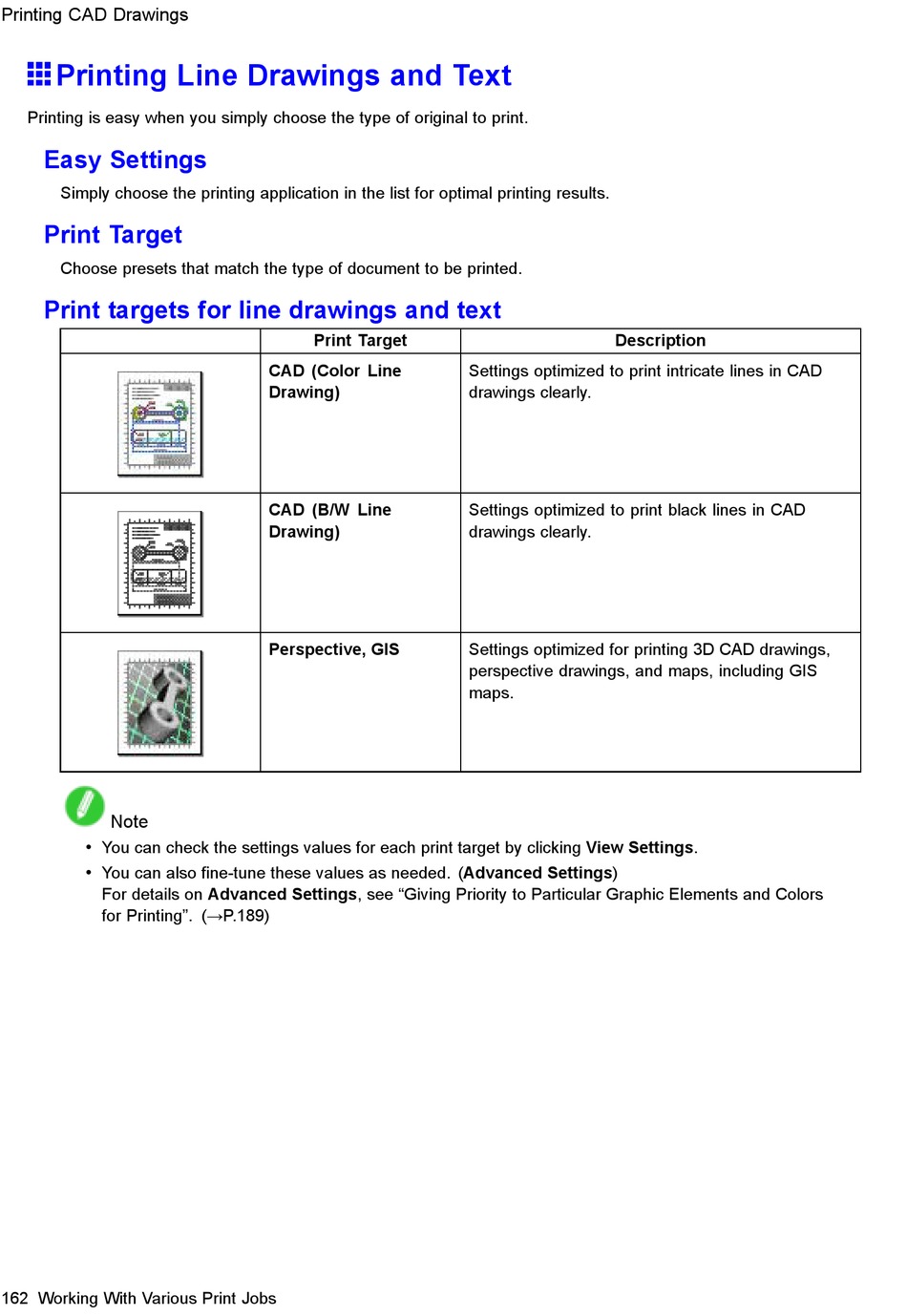 Printing CAD Drawings

Printing Line Drawings and Text

Printing is easy when you simply choose the type of original to print.

Easy Settings

Simply choose the printing application in the list for optimal printing results.

Print Target

Choose presets that match the type of document to be printed.

Print targets for line drawings and text

| | Print Target | Description |
|---|---|---|
| | CAD (Color Line Drawing) | Settings optimized to print intricate lines in CAD drawings clearly. |
| | CAD (B/W Line Drawing) | Settings optimized to print black lines in CAD drawings clearly. |
| | Perspective, GIS | Settings optimized for printing 3D CAD drawings, perspective drawings, and maps, including GIS maps. |

Note

• You can check the settings values for each print target by clicking View Settings.

• You can also fine-tune these values as needed. (Advanced Settings)
For details on Advanced Settings, see “Giving Priority to Particular Graphic Elements and Colors for Printing”. (→P.189)

162 Working With Various Print Jobs