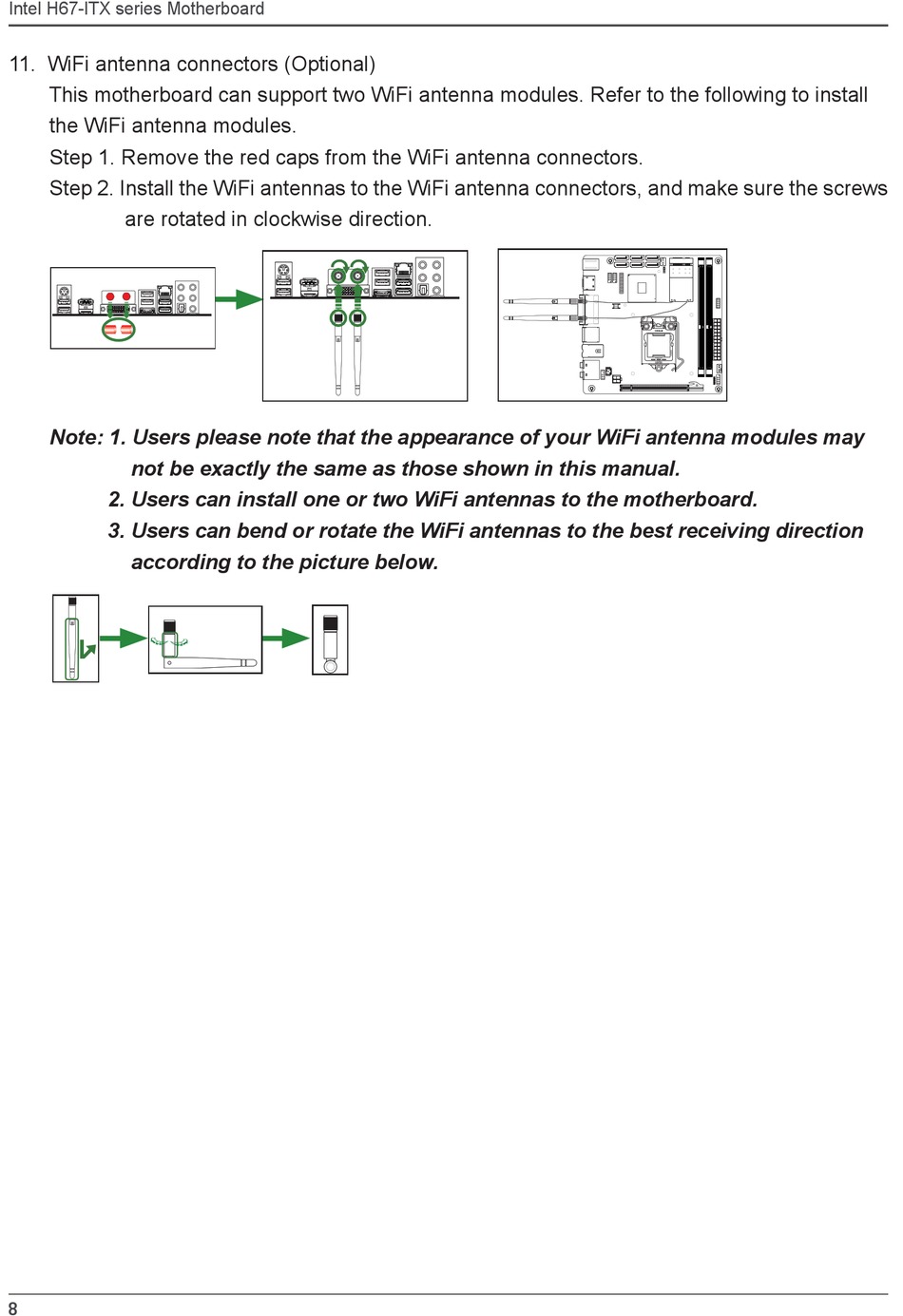 Intel H67-ITX series Motherboard

11. WiFi antenna connectors (Optional)
This motherboard can support two WiFi antenna modules. Refer to the following to install the WiFi antenna modules.
Step 1. Remove the red caps from the WiFi antenna connectors.
Step 2. Install the WiFi antennas to the WiFi antenna connectors, and make sure the screws are rotated in clockwise direction.

Note: 1. Users please note that the appearance of your WiFi antenna modules may not be exactly the same as those shown in this manual.
2. Users can install one or two WiFi antennas to the motherboard.
3. Users can bend or rotate the WiFi antennas to the best receiving direction according to the picture below.

8