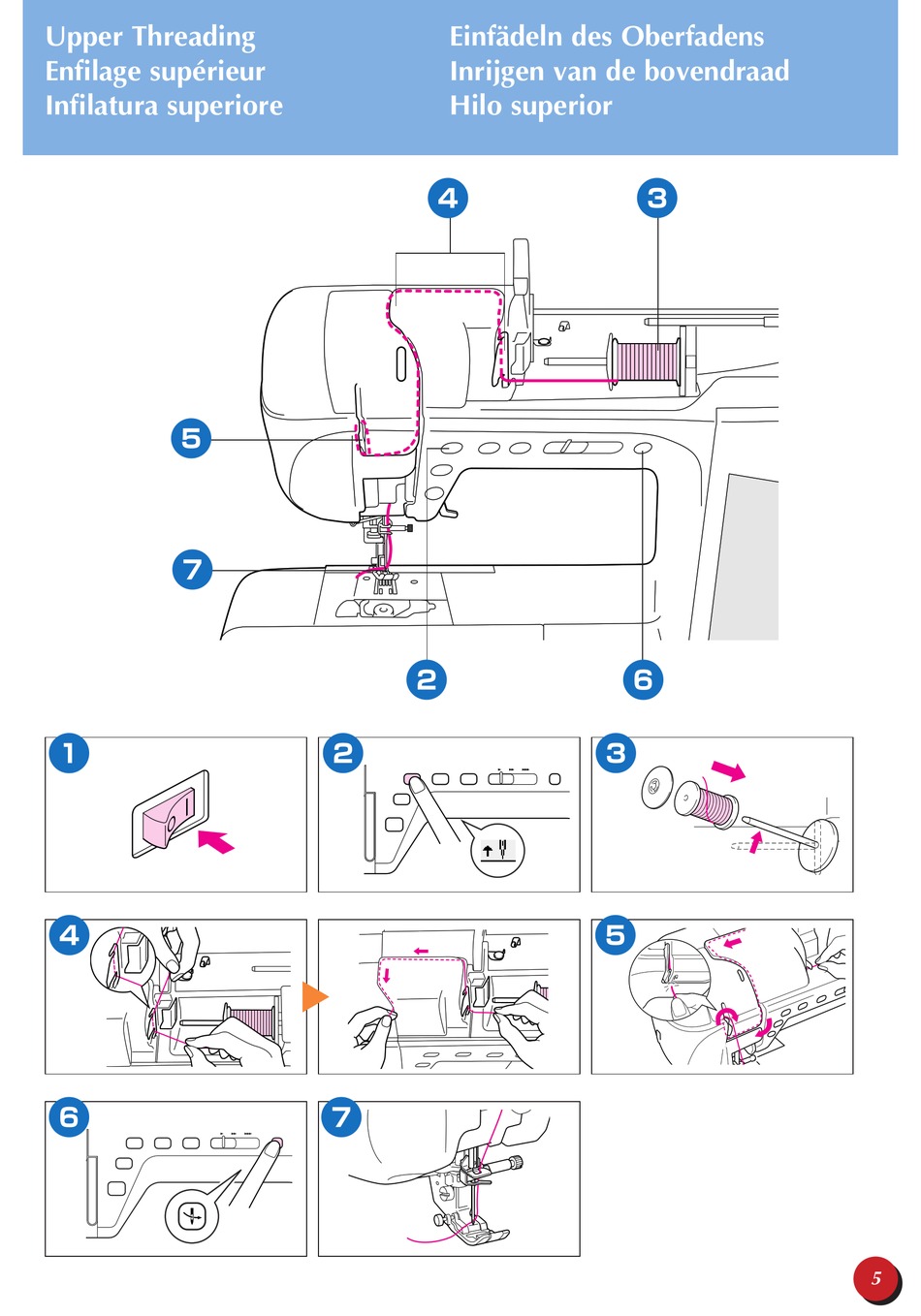 Upper Threading
Enfilage supérieur
Infilatura superiore

Einfädeln des Oberfadens
Inrijgen van de bovendraad
Hilo superior

4
3
5
7
2
6

1
2
3
4
5
6
7

5