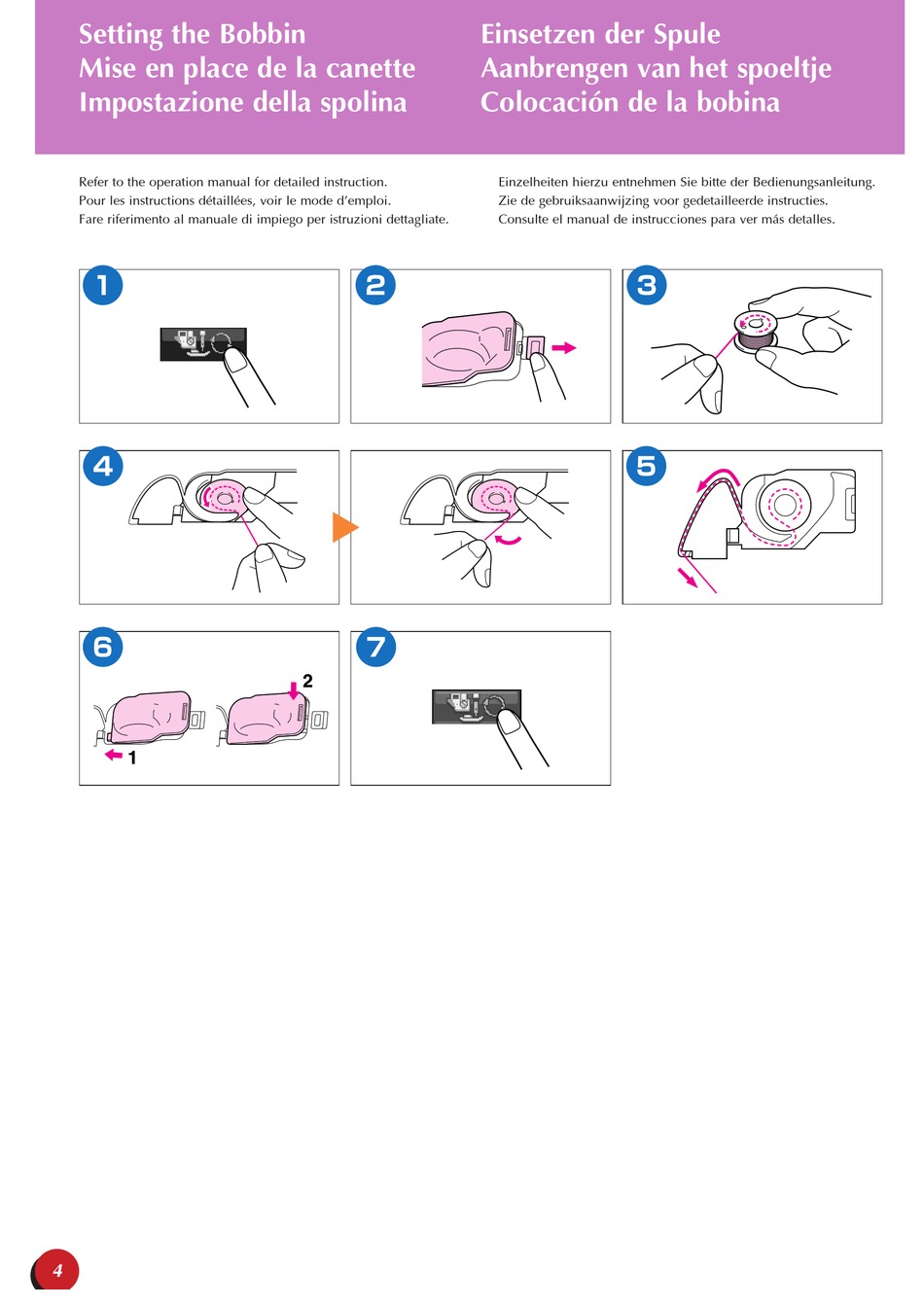 Setting the Bobbin
Mise en place de la canette
Impostazione della spolina

Einsetzen der Spule
Aanbrengen van het spoeltje
Colocación de la bobina

Refer to the operation manual for detailed instruction.
Pour les instructions détaillées, voir le mode d'emploi.
Fare riferimento al manuale di impiego per istruzioni dettagliate.

Einzelheiten hierzu entnehmen Sie bitte der Bedienungsanleitung.
Zie de gebruiksaanwijzing voor gedetailleerde instructies.
Consulte el manual de instrucciones para ver más detalles.

1

2

3

4

5

6

2

1

7

4