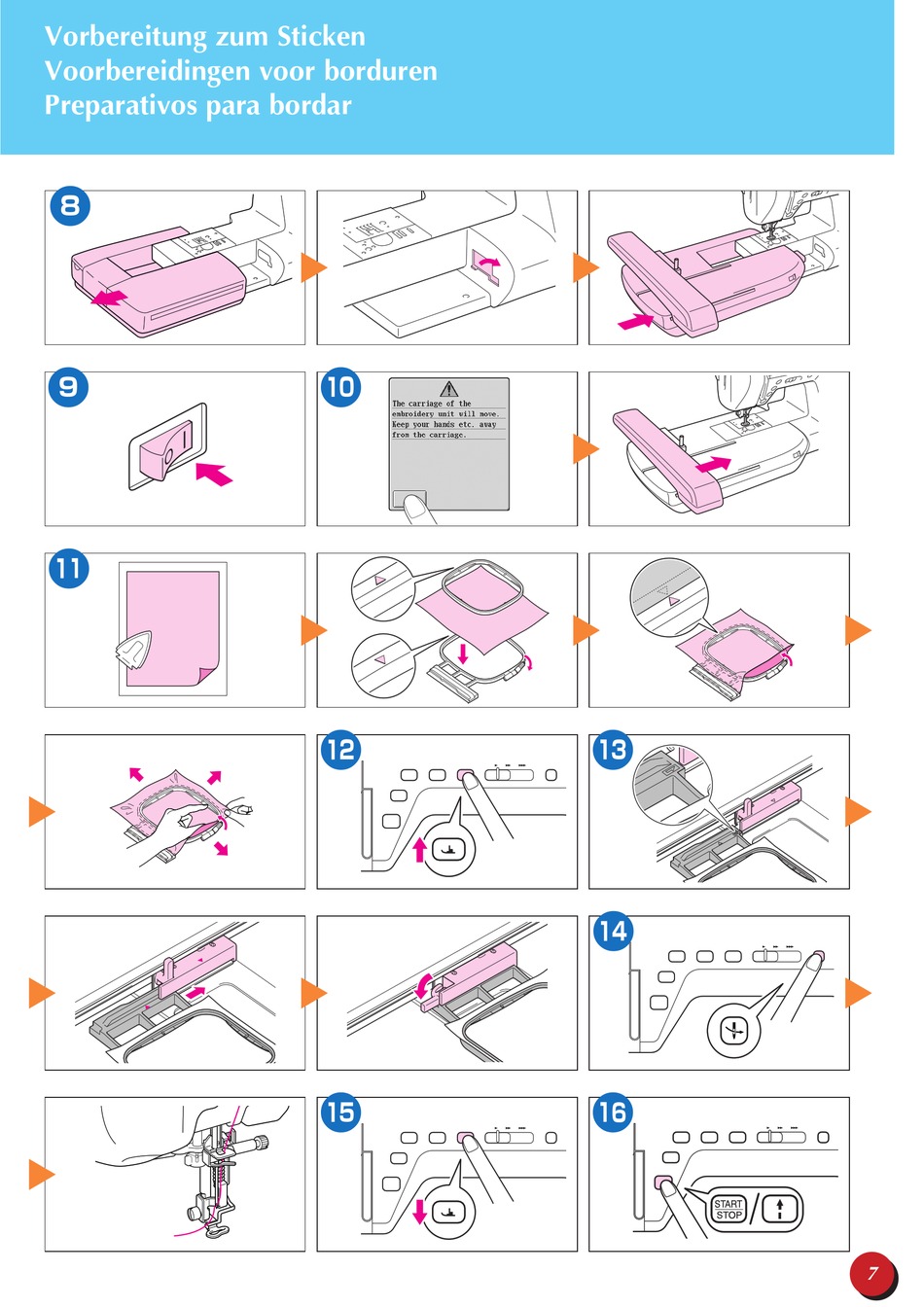 Vorbereitung zum Sticken
Voorbereidingen voor borduren
Preparativos para bordar

8

9

10

The carriage of the embroidery unit will move. Keep your hands etc. away from the carriage.

11

12

13

14

15

16

START
STOP

7