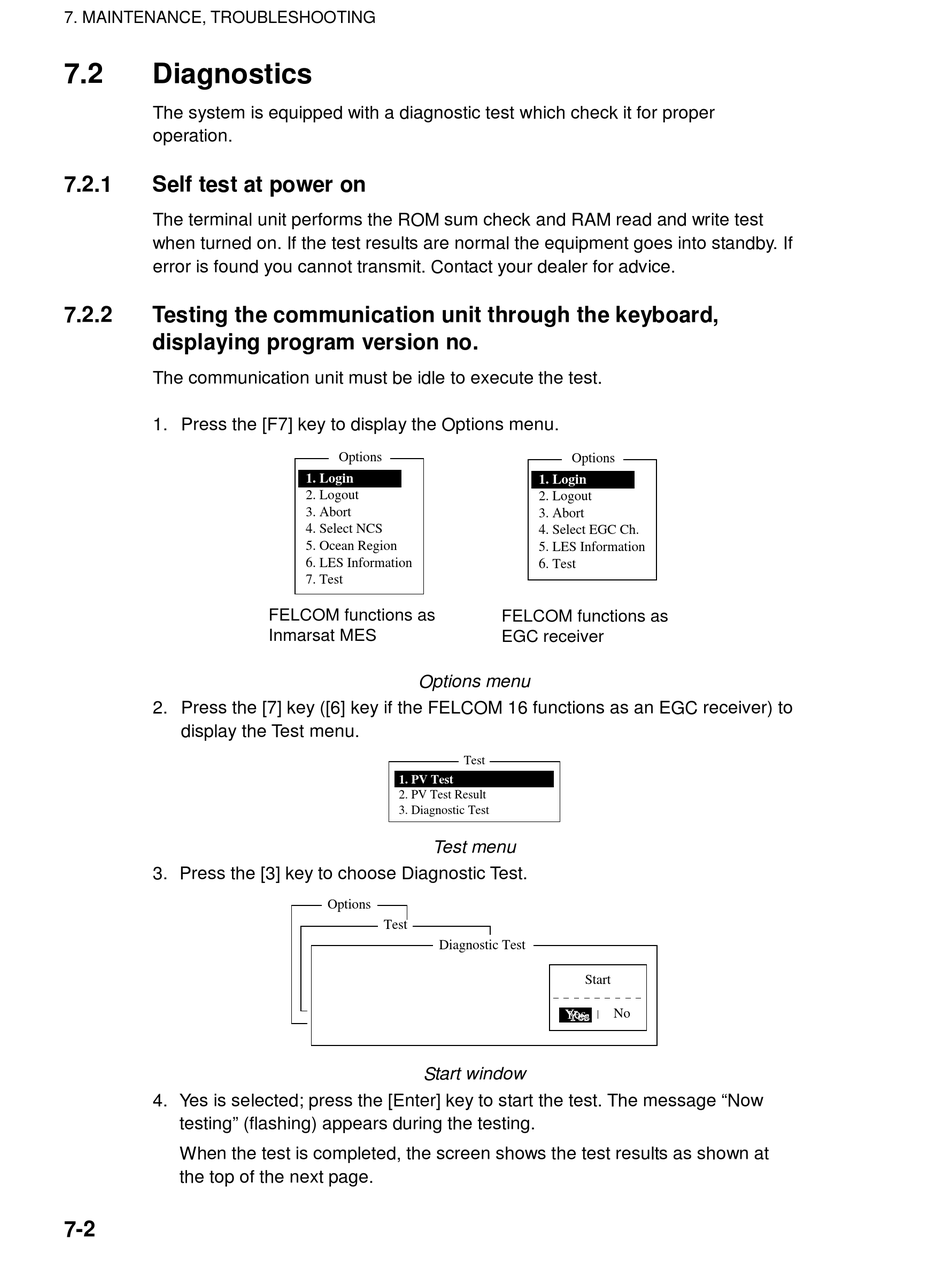 7. MAINTENANCE, TROUBLESHOOTING

7.2 Diagnostics

The system is equipped with a diagnostic test which check it for proper operation.

7.2.1 Self test at power on

The terminal unit performs the ROM sum check and RAM read and write test when turned on. If the test results are normal the equipment goes into standby. If error is found you cannot transmit. Contact your dealer for advice.

7.2.2 Testing the communication unit through the keyboard, displaying program version no.

The communication unit must be idle to execute the test.

1. Press the [F7] key to display the Options menu.

Options
1. Login
2. Logout
3. Abort
4. Select NCS
5. Ocean Region
6. LES Information
7. Test

FELCOM functions as Inmarsat MES

Options
1. Login
2. Logout
3. Abort
4. Select EGC Ch.
5. LES Information
6. Test

FELCOM functions as EGC receiver

Options menu

2. Press the [7] key ([6] key if the FELCOM 16 functions as an EGC receiver) to display the Test menu.

Test
1. PV Test
2. PV Test Result
3. Diagnostic Test

Test menu

3. Press the [3] key to choose Diagnostic Test.

Options
Test
Diagnostic Test
Start
Yes | No

Start window

4. Yes is selected; press the [Enter] key to start the test. The message “Now testing” (flashing) appears during the testing.

When the test is completed, the screen shows the test results as shown at the top of the next page.

7-2