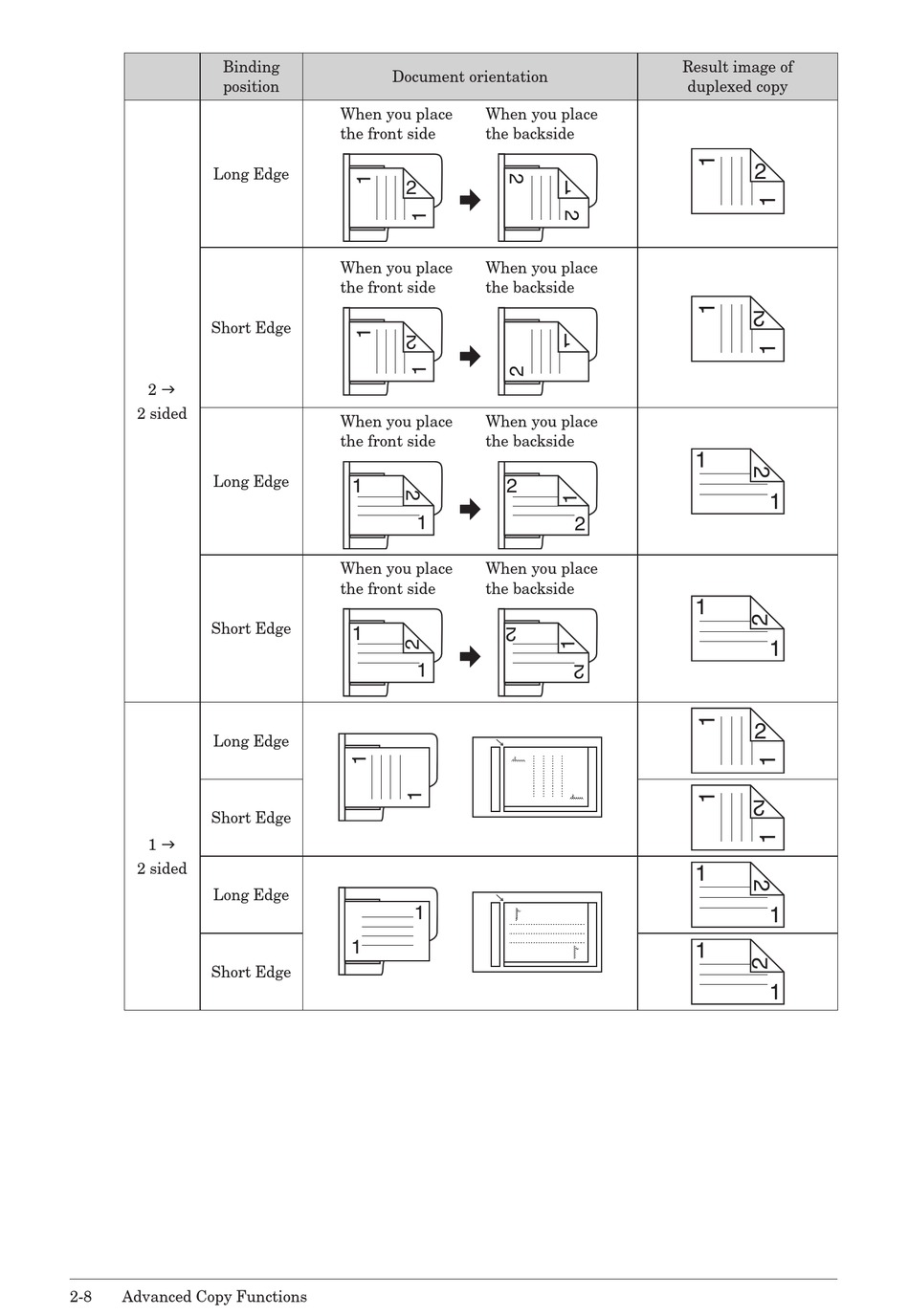 | | Binding position | Document orientation | Result image of duplexed copy |
|---|---|---|---|
| 2 → 2 sided | Long Edge | When you place the front side 1 2 1 When you place the backside 2 1 2 | 1 2 1 |
| | Short Edge | When you place the front side 1 2 1 When you place the backside 1 2 | 1 2 1 |
| | Long Edge | When you place the front side 1 2 1 When you place the backside 2 1 2 | 1 2 1 |
| | Short Edge | When you place the front side 1 2 1 When you place the backside 2 1 2 | 1 2 1 |
| 1 → 2 sided | Long Edge | 1 1 | 1 2 1 |
| | Short Edge | | 1 2 1 |
| | Long Edge | 1 1 | 1 2 1 |
| | Short Edge | | 1 2 1 |

2-8 Advanced Copy Functions