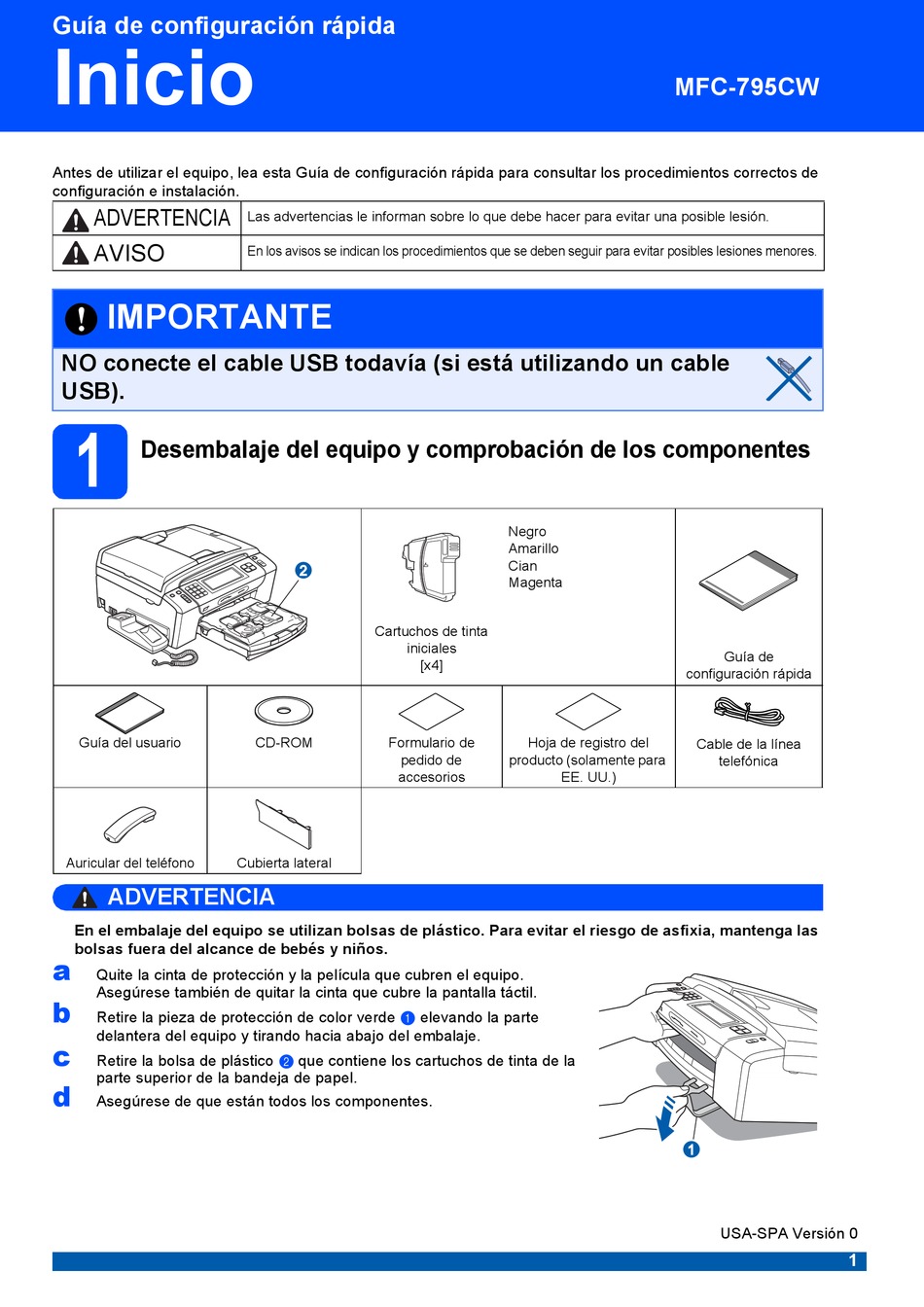 Guía de configuración rápida
Inicio
MFC-795CW

Antes de utilizar el equipo, lea esta Guía de configuración rápida para consultar los procedimientos correctos de configuración e instalación.

| ADVERTENCIA | Las advertencias le informan sobre lo que debe hacer para evitar una posible lesión. |
|---|---|
| AVISO | En los avisos se indican los procedimientos que se deben seguir para evitar posibles lesiones menores. |

IMPORTANTE
NO conecte el cable USB todavía (si está utilizando un cable USB).

1 Desembalaje del equipo y comprobación de los componentes

2

Negro
Amarillo
Cian
Magenta

Cartuchos de tinta iniciales [x4]

Guía de configuración rápida

Guía del usuario

CD-ROM

Formulario de pedido de accesorios

Hoja de registro del producto (solamente para EE. UU.)

Cable de la línea telefónica

Auricular del teléfono

Cubierta lateral

ADVERTENCIA
En el embalaje del equipo se utilizan bolsas de plástico. Para evitar el riesgo de asfixia, mantenga las bolsas fuera del alcance de bebés y niños.

a Quite la cinta de protección y la película que cubren el equipo. Asegúrese también de quitar la cinta que cubre la pantalla táctil.
b Retire la pieza de protección de color verde 1 elevando la parte delantera del equipo y tirando hacia abajo del embalaje.
c Retire la bolsa de plástico 2 que contiene los cartuchos de tinta de la parte superior de la bandeja de papel.
d Asegúrese de que están todos los componentes.

1

USA-SPA Versión 0
1