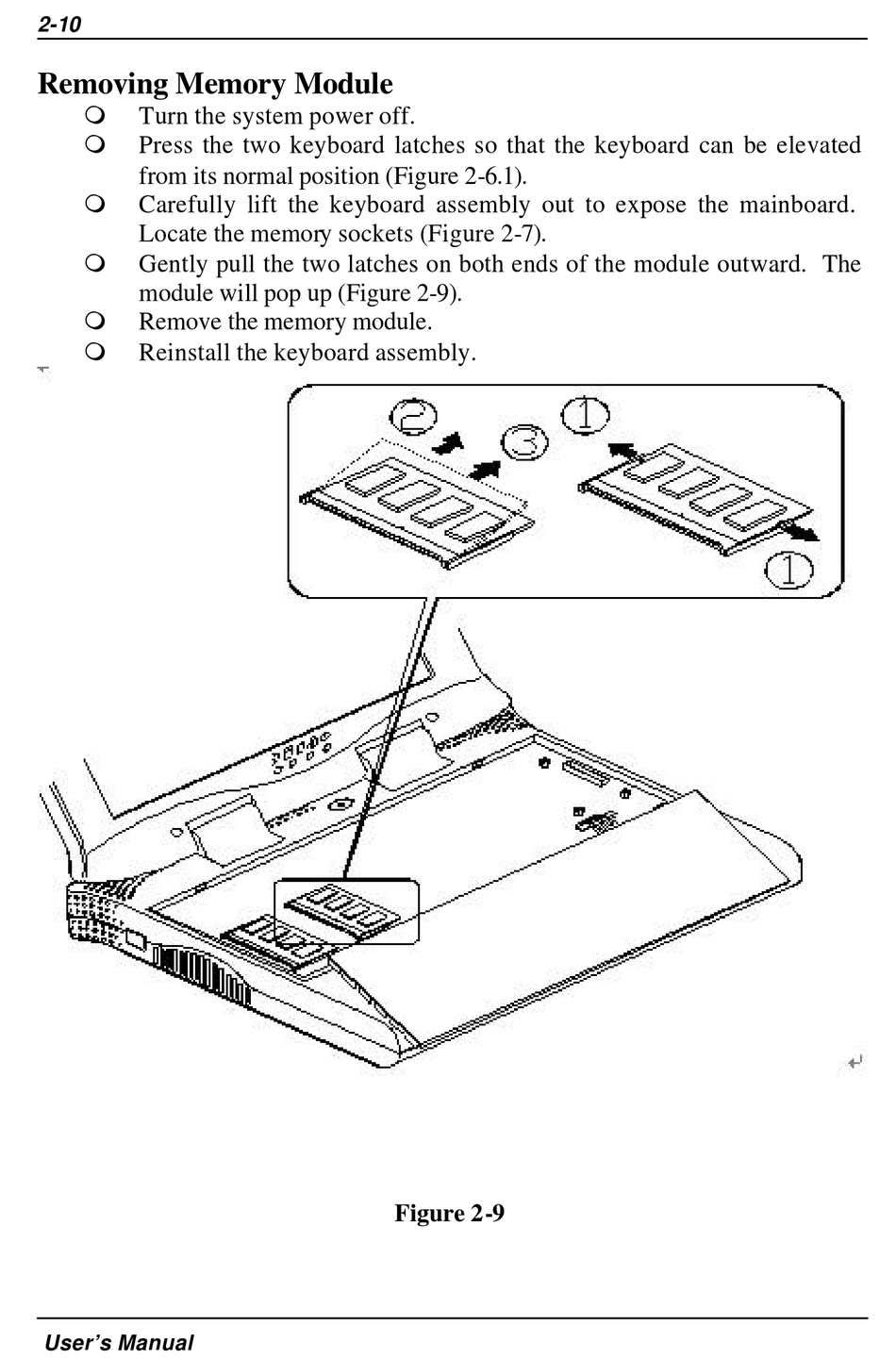 2-10

Removing Memory Module

❍ Turn the system power off.
❍ Press the two keyboard latches so that the keyboard can be elevated from its normal position (Figure 2-6.1).
❍ Carefully lift the keyboard assembly out to expose the mainboard. Locate the memory sockets (Figure 2-7).
❍ Gently pull the two latches on both ends of the module outward. The module will pop up (Figure 2-9).
❍ Remove the memory module.
❍ Reinstall the keyboard assembly.

2 3 1 1

Figure 2-9

User's Manual