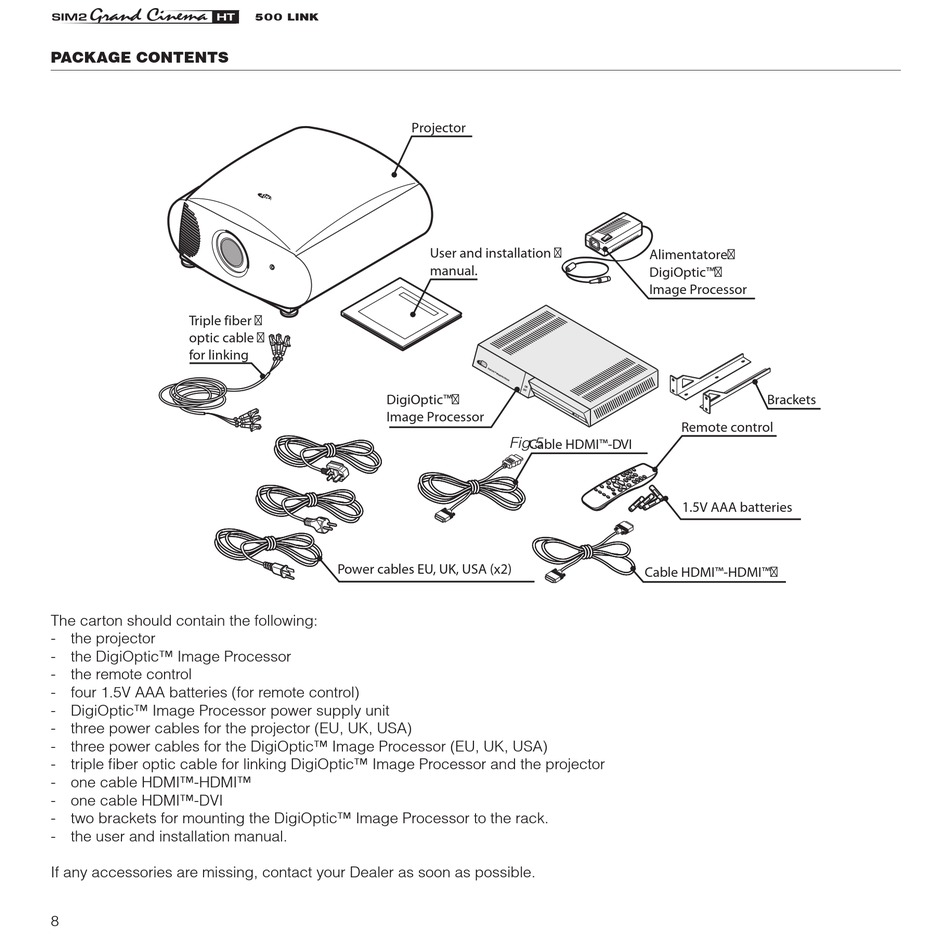 SIM2 Grand Cinema HT 500 LINK

PACKAGE CONTENTS

Projector

User and installation manual.

Alimentatore DigiOptic™ Image Processor

Triple fiber optic cable for linking

DigiOptic™ Image Processor

Brackets

Remote control

Fig.5 Cable HDMI™-DVI

1.5V AAA batteries

Power cables EU, UK, USA (x2)

Cable HDMI™-HDMI™

The carton should contain the following:
- the projector
- the DigiOptic™ Image Processor
- the remote control
- four 1.5V AAA batteries (for remote control)
- DigiOptic™ Image Processor power supply unit
- three power cables for the projector (EU, UK, USA)
- three power cables for the DigiOptic™ Image Processor (EU, UK, USA)
- triple fiber optic cable for linking DigiOptic™ Image Processor and the projector
- one cable HDMI™-HDMI™
- one cable HDMI™-DVI
- two brackets for mounting the DigiOptic™ Image Processor to the rack.
- the user and installation manual.

If any accessories are missing, contact your Dealer as soon as possible.

8