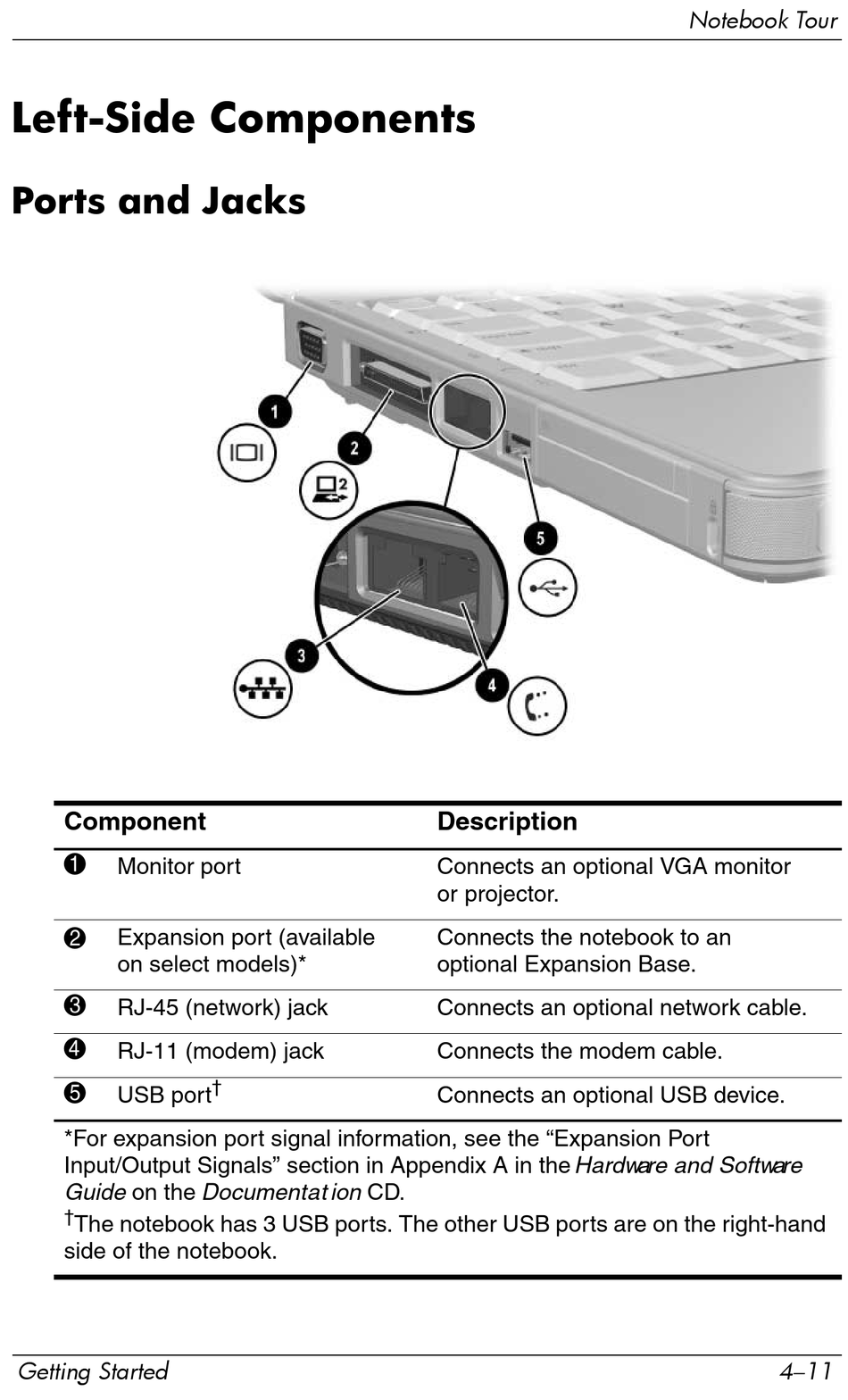 Notebook Tour

Left-Side Components

Ports and Jacks

1

2

3

4

5

| Component | | Description |
|---|---|---|
| ❶ | Monitor port | Connects an optional VGA monitor or projector. |
| ❷ | Expansion port (available on select models)* | Connects the notebook to an optional Expansion Base. |
| ❸ | RJ-45 (network) jack | Connects an optional network cable. |
| ❹ | RJ-11 (modem) jack | Connects the modem cable. |
| ❺ | USB port† | Connects an optional USB device. |

*For expansion port signal information, see the “Expansion Port Input/Output Signals” section in Appendix A in the Hardware and Software Guide on the Documentation CD.

†The notebook has 3 USB ports. The other USB ports are on the right-hand side of the notebook.

Getting Started

4–11