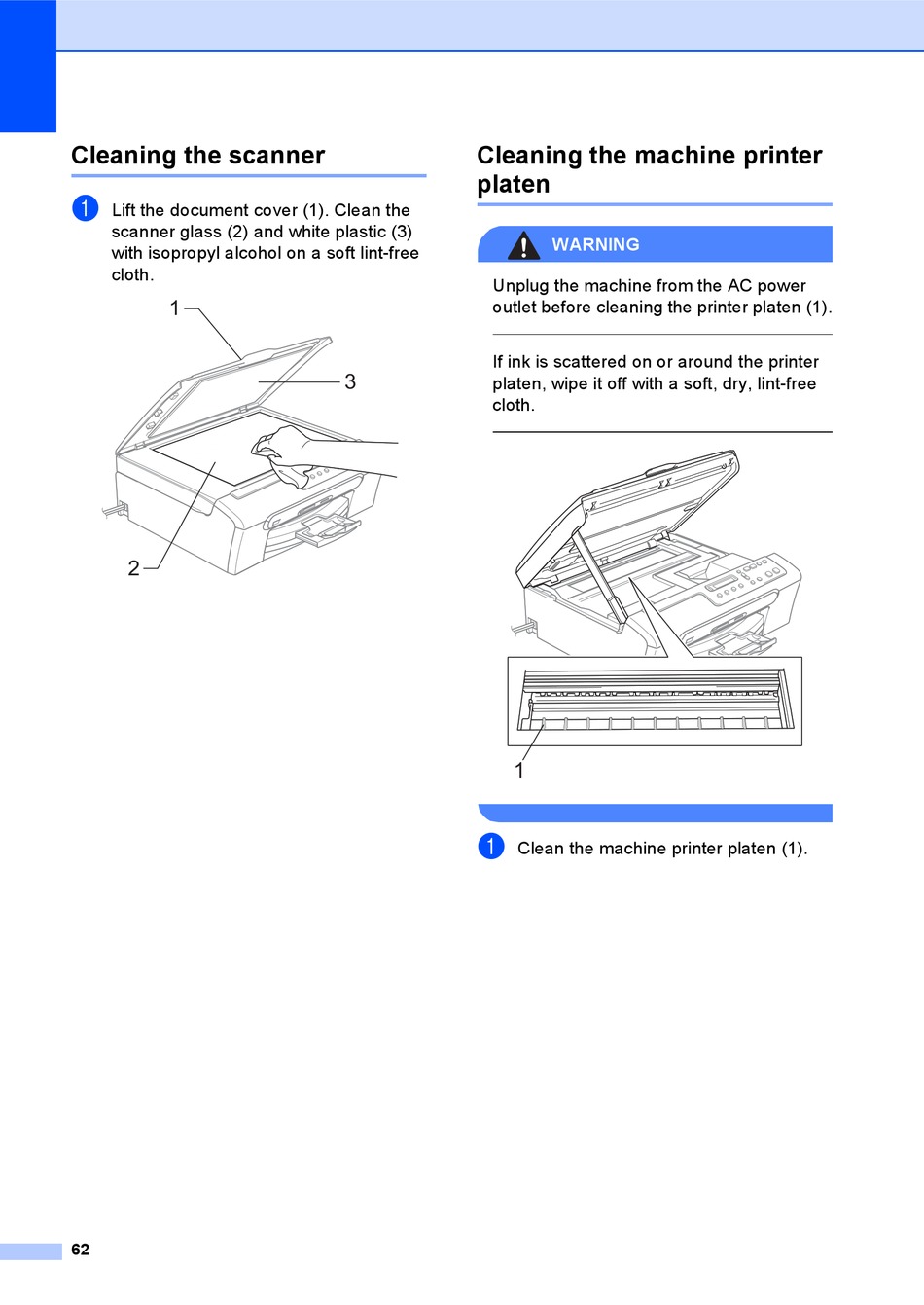 Cleaning the scanner

1 Lift the document cover (1). Clean the scanner glass (2) and white plastic (3) with isopropyl alcohol on a soft lint-free cloth.

1

3

2

Cleaning the machine printer platen

WARNING

Unplug the machine from the AC power outlet before cleaning the printer platen (1).

If ink is scattered on or around the printer platen, wipe it off with a soft, dry, lint-free cloth.

1

1 Clean the machine printer platen (1).

62