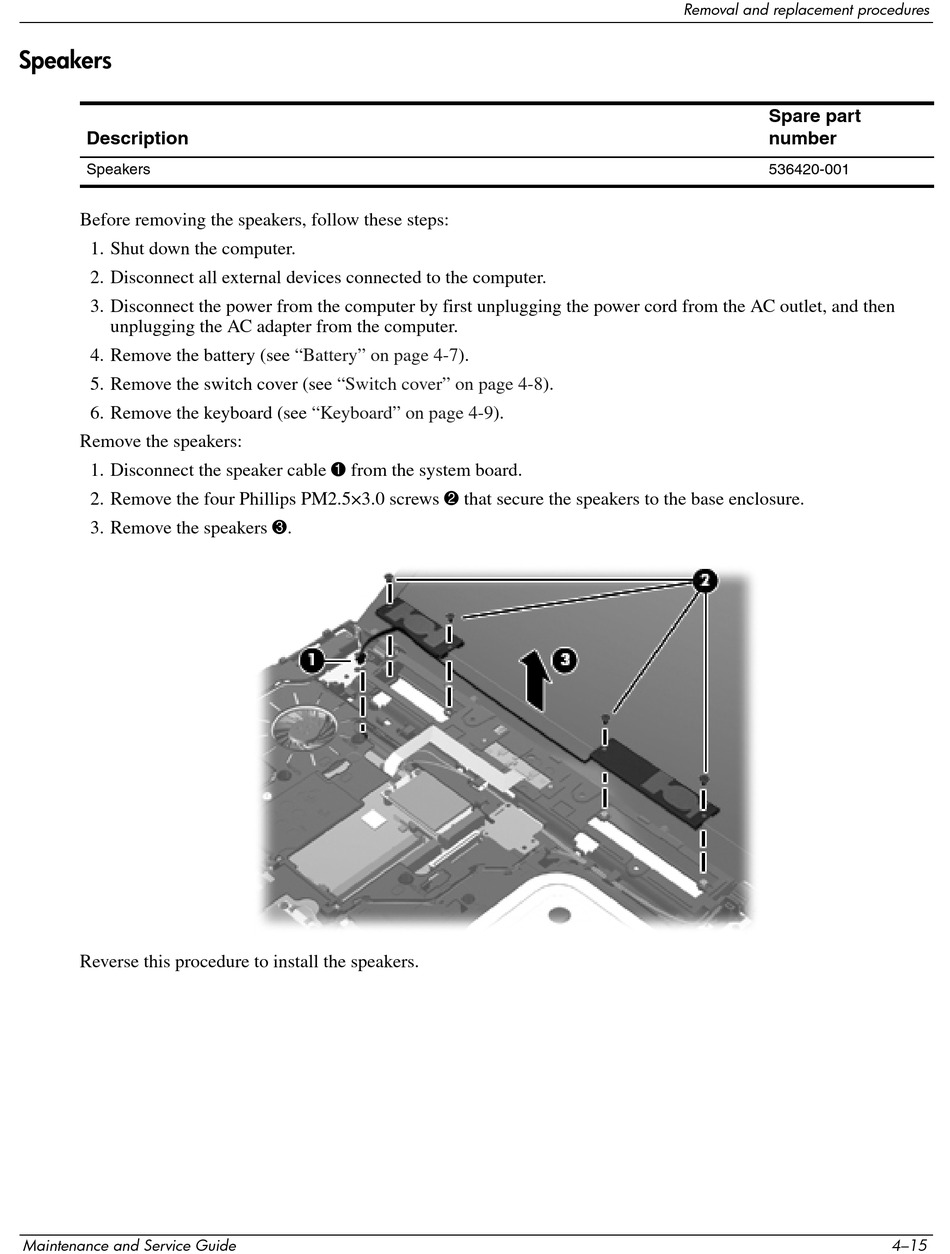 Removal and replacement procedures

Speakers

| Description | Spare part number |
|---|---|
| Speakers | 536420-001 |

Before removing the speakers, follow these steps:

1. Shut down the computer.
2. Disconnect all external devices connected to the computer.
3. Disconnect the power from the computer by first unplugging the power cord from the AC outlet, and then unplugging the AC adapter from the computer.
4. Remove the battery (see “Battery” on page 4-7).
5. Remove the switch cover (see “Switch cover” on page 4-8).
6. Remove the keyboard (see “Keyboard” on page 4-9).

Remove the speakers:

1. Disconnect the speaker cable ❶ from the system board.
2. Remove the four Phillips PM2.5×3.0 screws ❷ that secure the speakers to the base enclosure.
3. Remove the speakers ❸.

1
2
3

Reverse this procedure to install the speakers.

Maintenance and Service Guide 4–15