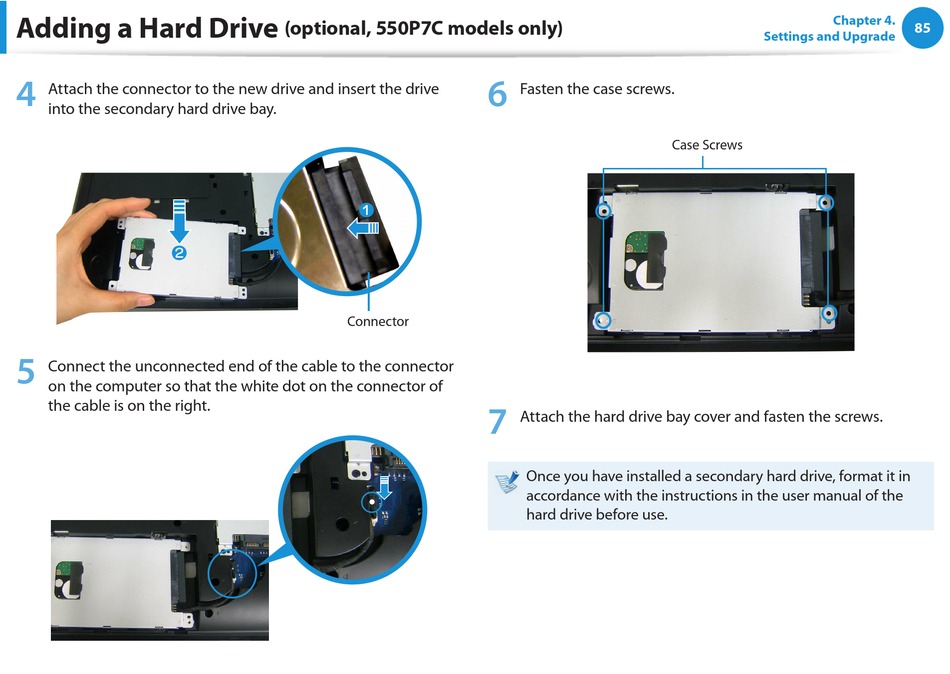 Adding a Hard Drive (optional, 550P7C models only)

Chapter 4.
Settings and Upgrade

85

4 Attach the connector to the new drive and insert the drive into the secondary hard drive bay.

1

2

Connector

5 Connect the unconnected end of the cable to the connector on the computer so that the white dot on the connector of the cable is on the right.

6 Fasten the case screws.

Case Screws

7 Attach the hard drive bay cover and fasten the screws.

Once you have installed a secondary hard drive, format it in accordance with the instructions in the user manual of the hard drive before use.