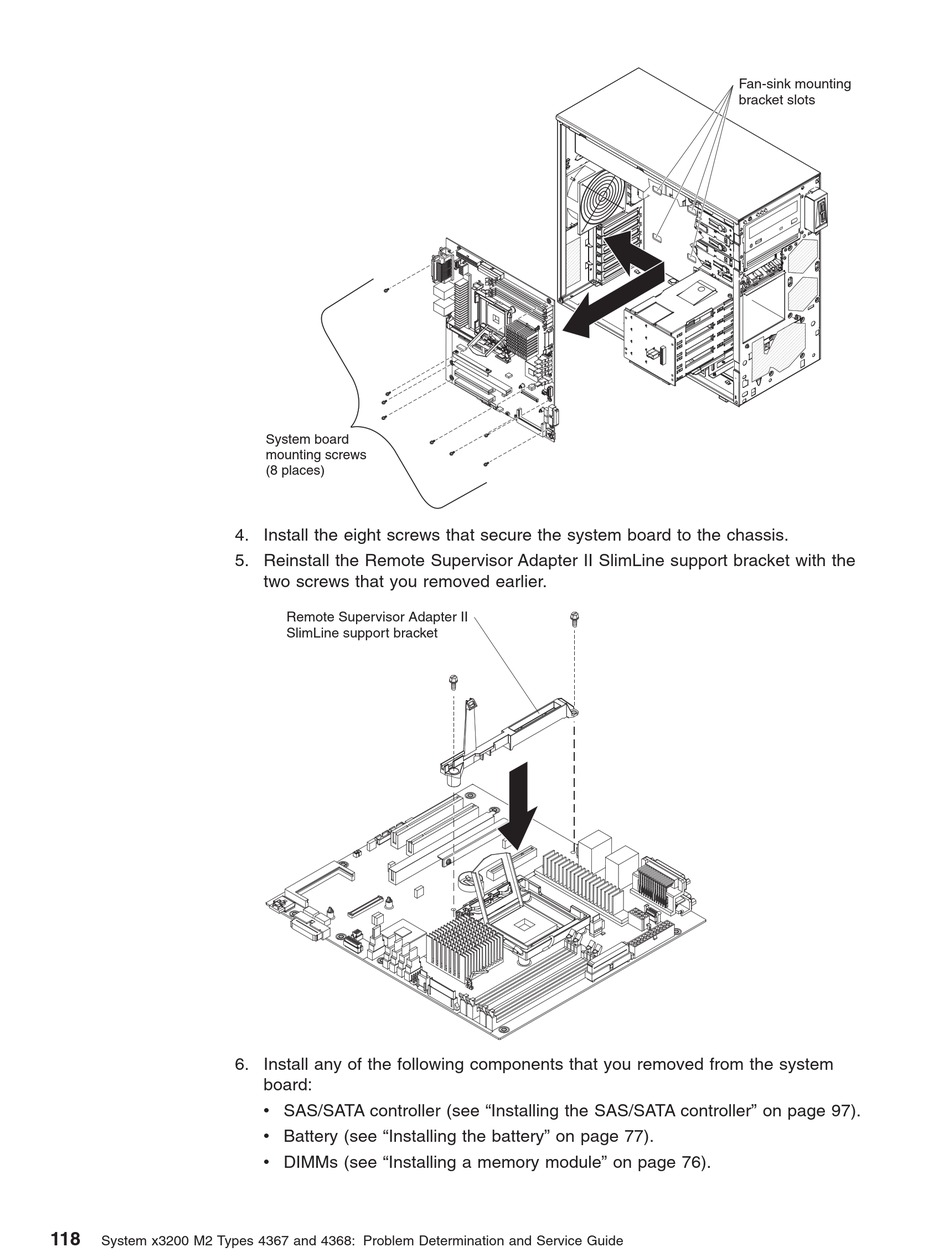 Fan-sink mounting bracket slots

System board mounting screws (8 places)

4. Install the eight screws that secure the system board to the chassis.

5. Reinstall the Remote Supervisor Adapter II SlimLine support bracket with the two screws that you removed earlier.

Remote Supervisor Adapter II SlimLine support bracket

6. Install any of the following components that you removed from the system board:

• SAS/SATA controller (see “Installing the SAS/SATA controller” on page 97).

• Battery (see “Installing the battery” on page 77).

• DIMMs (see “Installing a memory module” on page 76).

118 System x3200 M2 Types 4367 and 4368: Problem Determination and Service Guide