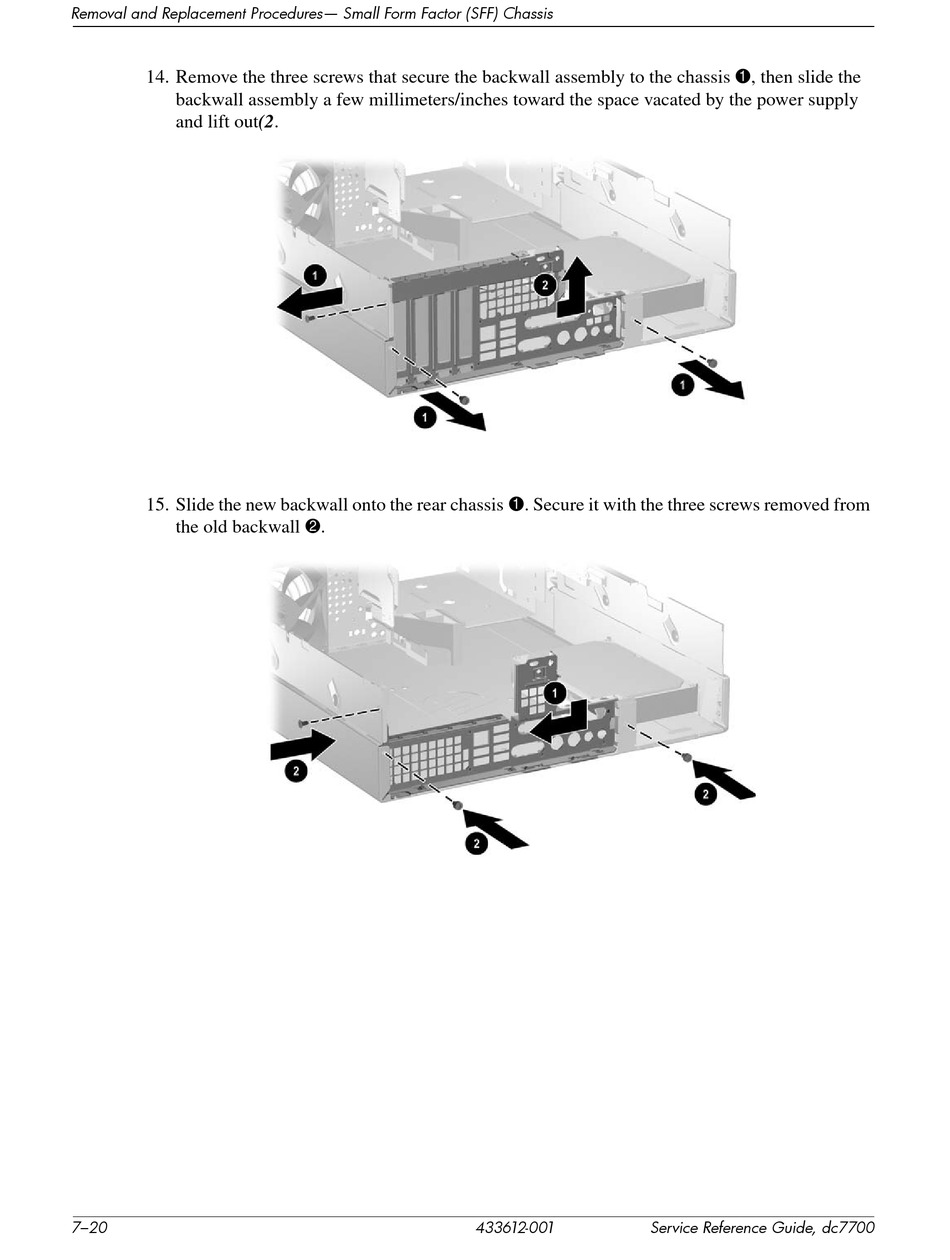 Removal and Replacement Procedures— Small Form Factor (SFF) Chassis

14. Remove the three screws that secure the backwall assembly to the chassis ❶, then slide the backwall assembly a few millimeters/inches toward the space vacated by the power supply and lift out(2.

1
2
1
1

15. Slide the new backwall onto the rear chassis ❶. Secure it with the three screws removed from the old backwall ❷.

1
2
2
2

7–20 433612-001 Service Reference Guide, dc7700