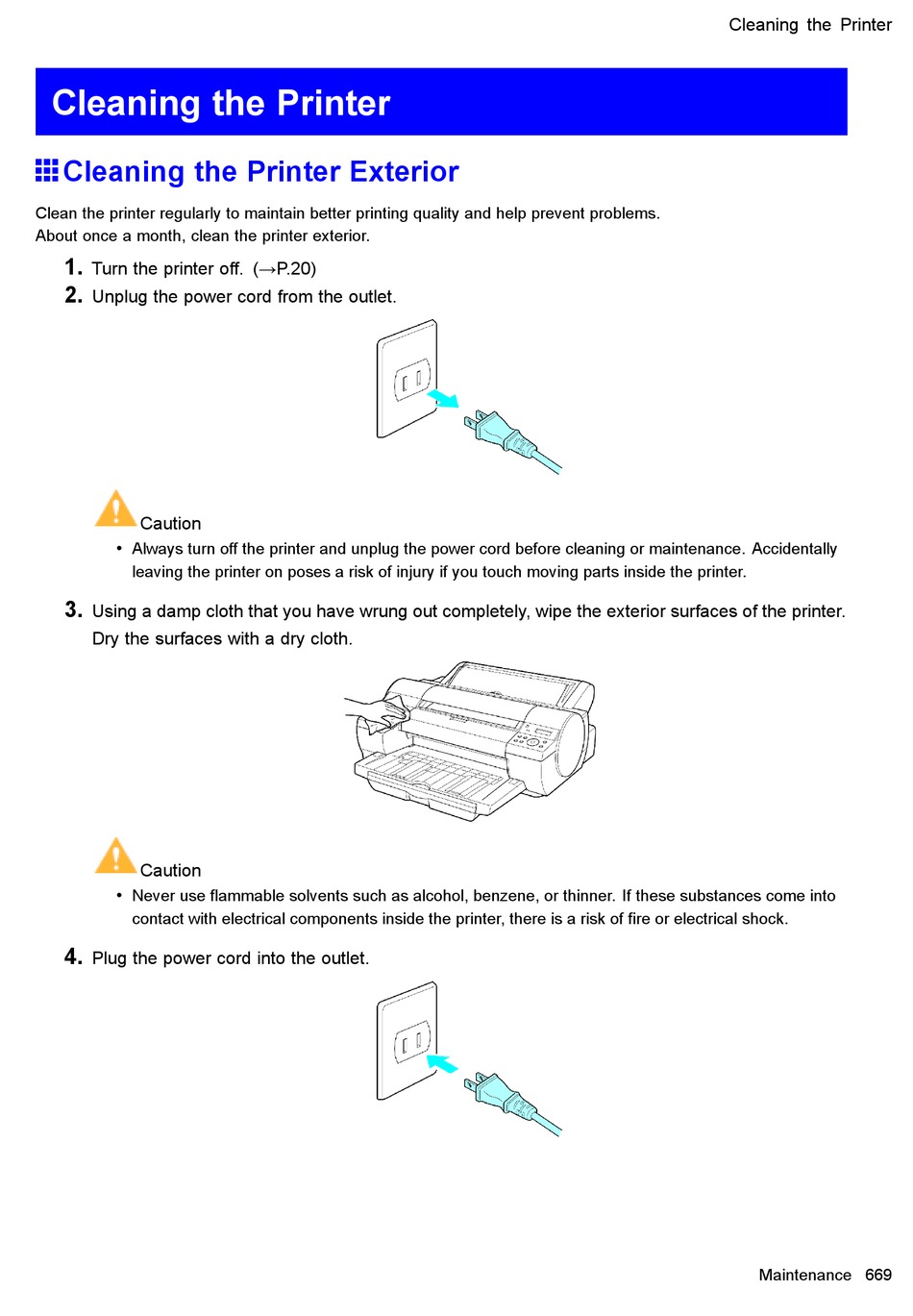 Cleaning the Printer

Cleaning the Printer

Cleaning the Printer Exterior

Clean the printer regularly to maintain better printing quality and help prevent problems.
About once a month, clean the printer exterior.

1. Turn the printer off. (→P.20)

2. Unplug the power cord from the outlet.

Caution

• Always turn off the printer and unplug the power cord before cleaning or maintenance. Accidentally leaving the printer on poses a risk of injury if you touch moving parts inside the printer.

3. Using a damp cloth that you have wrung out completely, wipe the exterior surfaces of the printer. Dry the surfaces with a dry cloth.

Caution

• Never use flammable solvents such as alcohol, benzene, or thinner. If these substances come into contact with electrical components inside the printer, there is a risk of fire or electrical shock.

4. Plug the power cord into the outlet.

Maintenance 669