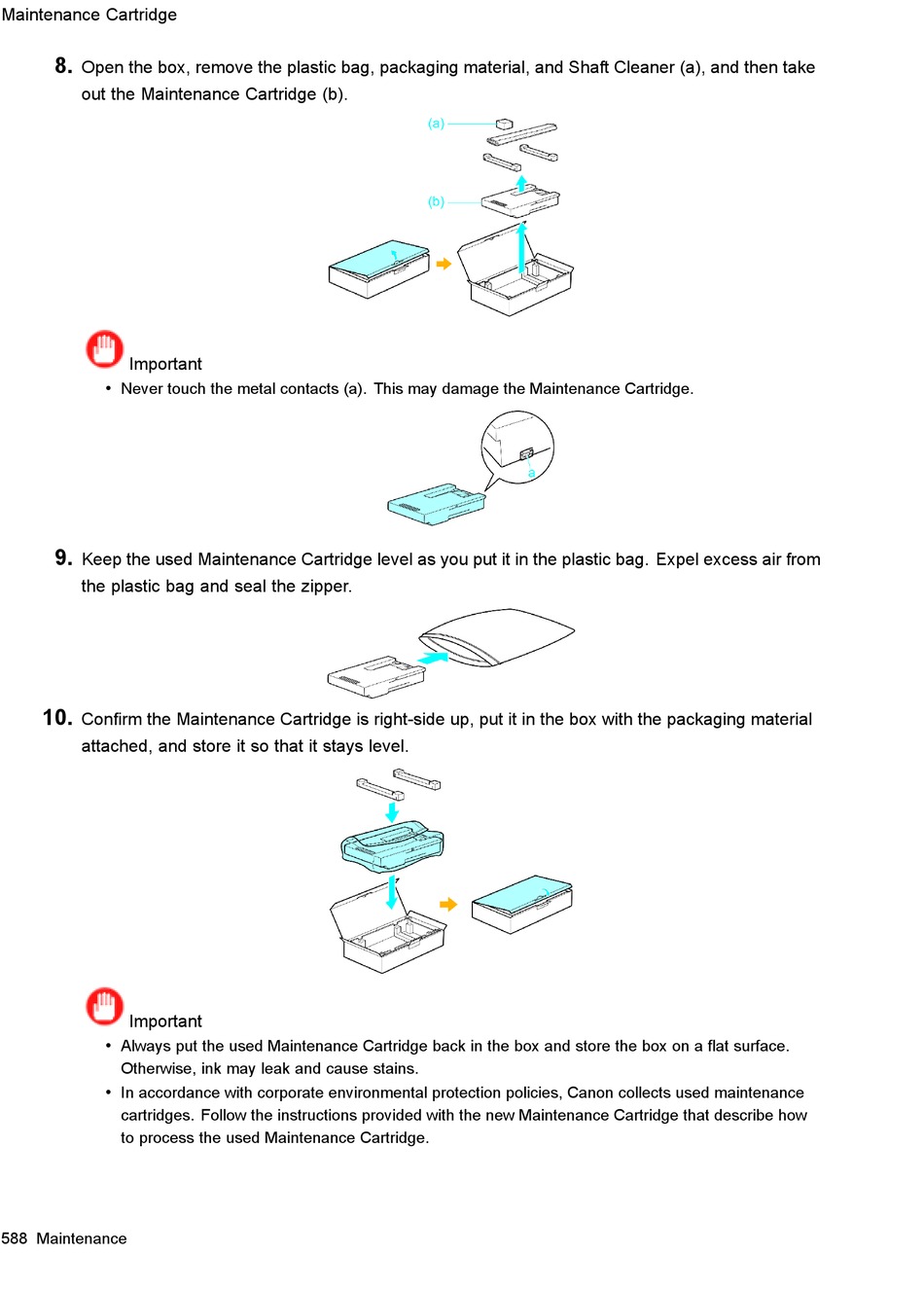 Maintenance Cartridge

8. Open the box, remove the plastic bag, packaging material, and Shaft Cleaner (a), and then take out the Maintenance Cartridge (b).

(a)

(b)

Important

• Never touch the metal contacts (a). This may damage the Maintenance Cartridge.

a

9. Keep the used Maintenance Cartridge level as you put it in the plastic bag. Expel excess air from the plastic bag and seal the zipper.

10. Confirm the Maintenance Cartridge is right-side up, put it in the box with the packaging material attached, and store it so that it stays level.

Important

• Always put the used Maintenance Cartridge back in the box and store the box on a flat surface. Otherwise, ink may leak and cause stains.

• In accordance with corporate environmental protection policies, Canon collects used maintenance cartridges. Follow the instructions provided with the new Maintenance Cartridge that describe how to process the used Maintenance Cartridge.

588 Maintenance