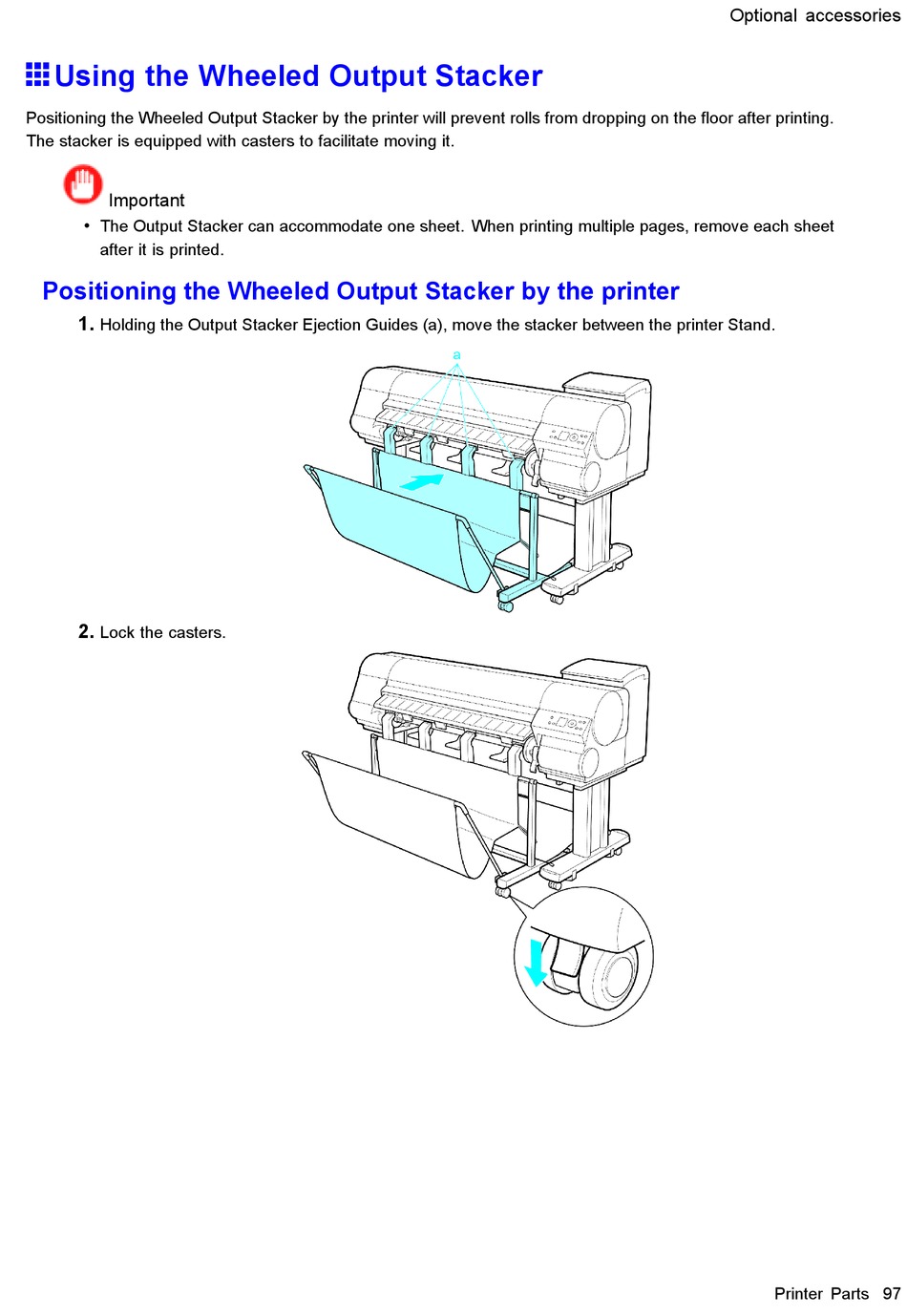 Optional accessories

Using the Wheeled Output Stacker

Positioning the Wheeled Output Stacker by the printer will prevent rolls from dropping on the floor after printing. The stacker is equipped with casters to facilitate moving it.

Important

• The Output Stacker can accommodate one sheet. When printing multiple pages, remove each sheet after it is printed.

Positioning the Wheeled Output Stacker by the printer

1. Holding the Output Stacker Ejection Guides (a), move the stacker between the printer Stand.

a

2. Lock the casters.

Printer Parts 97