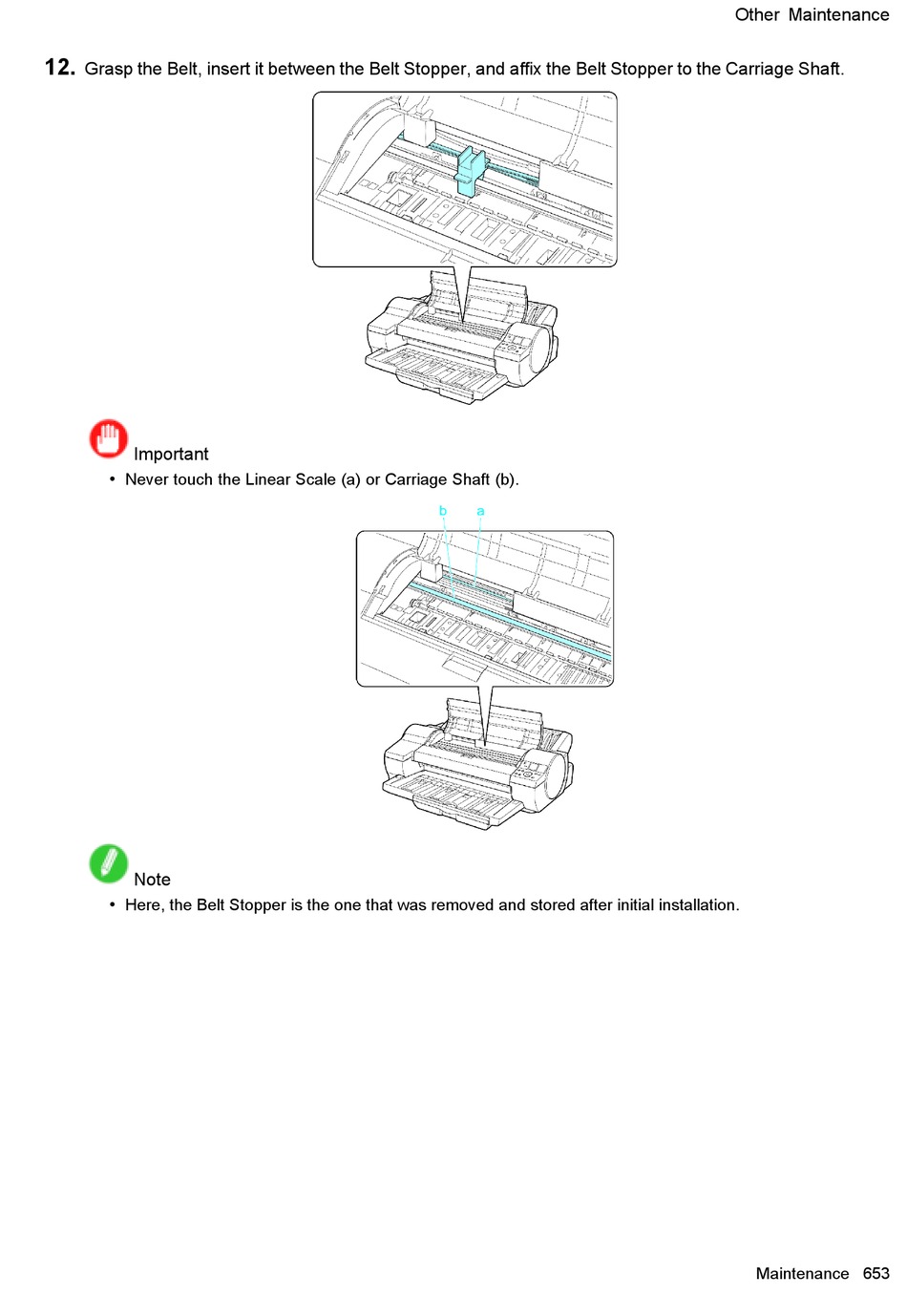 Other Maintenance

12. Grasp the Belt, insert it between the Belt Stopper, and affix the Belt Stopper to the Carriage Shaft.

Important

• Never touch the Linear Scale (a) or Carriage Shaft (b).

b a

Note

• Here, the Belt Stopper is the one that was removed and stored after initial installation.

Maintenance 653